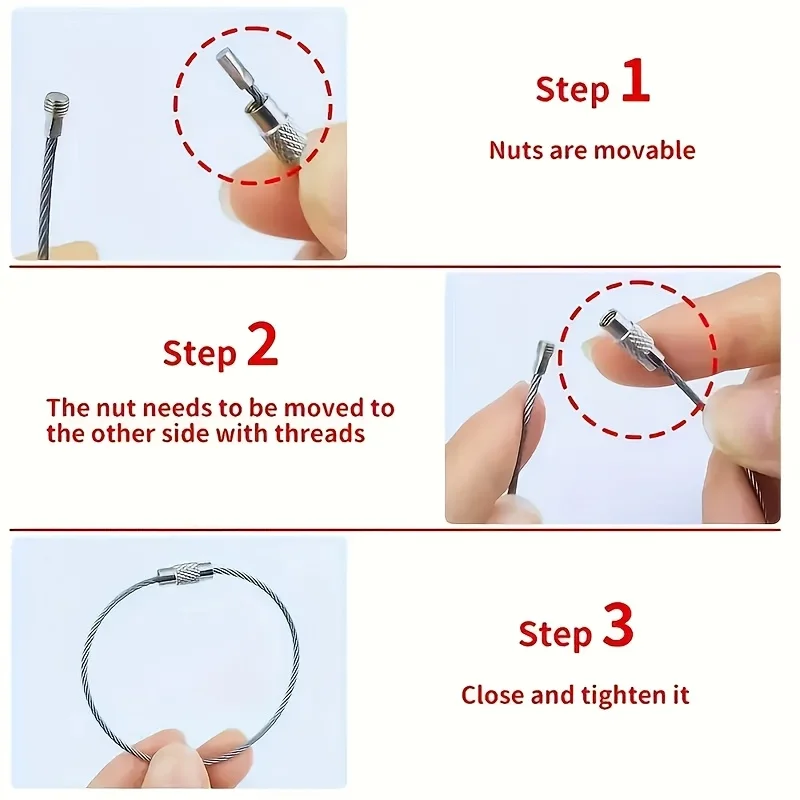 Step 1

Nuts are movable

Step 2

The nut needs to be moved to the other side with threads

Step 3

Close and tighten it