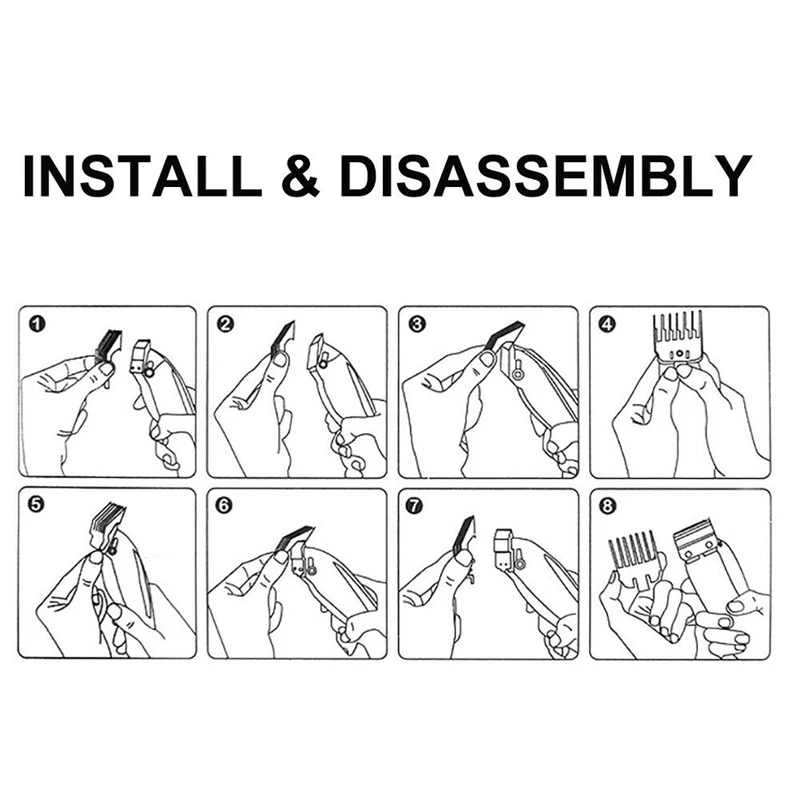 INSTALL & DISASSEMBLY

1

2

3

4

5

6

7

8