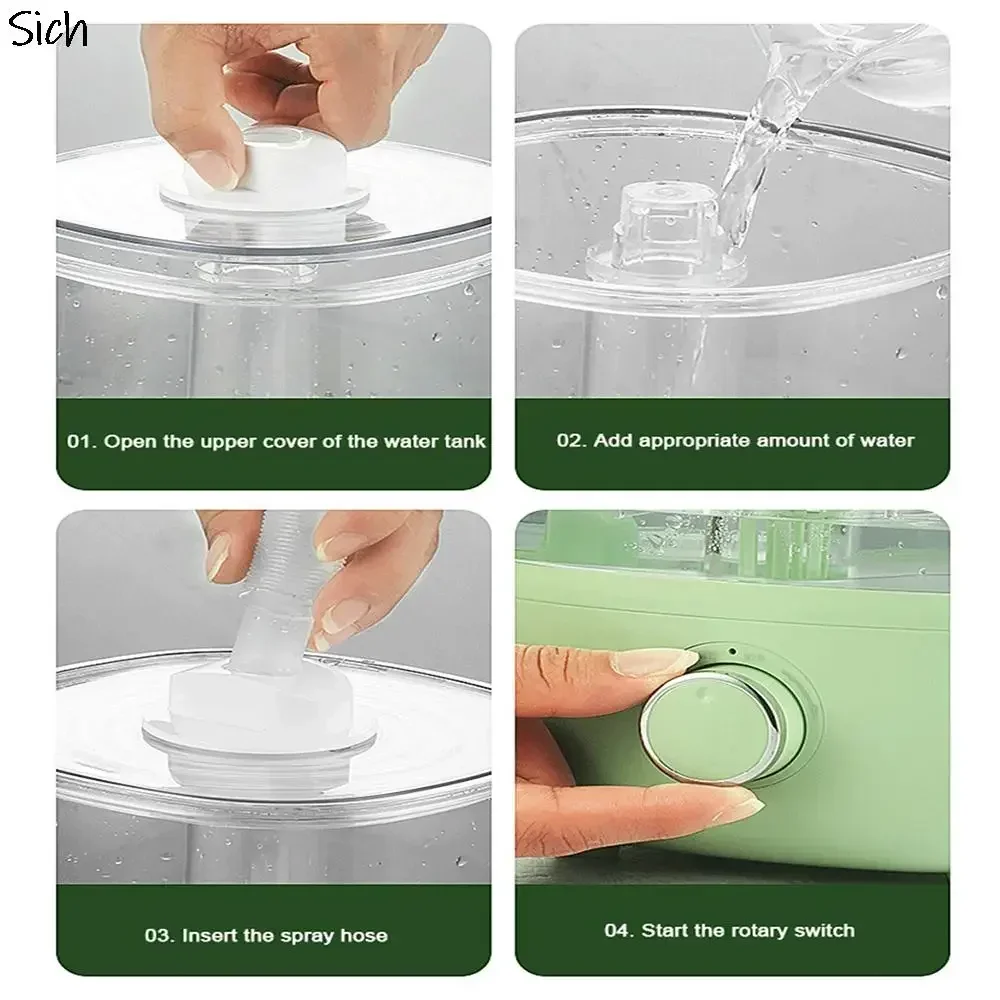 Sich

01. Open the upper cover of the water tank

02. Add appropriate amount of water

03. Insert the spray hose

04. Start the rotary switch