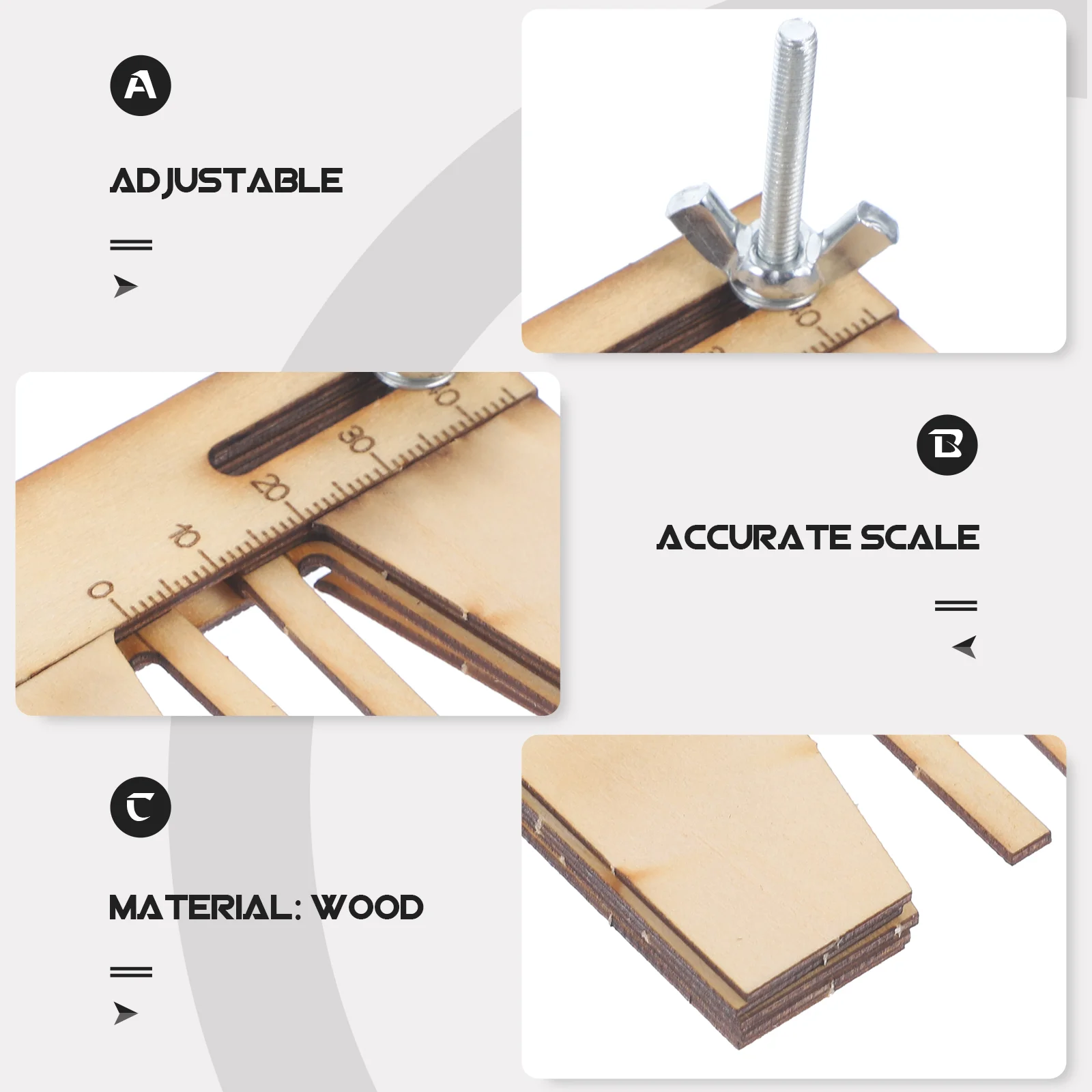 A

ADJUSTABLE

40

0
10
20
30
40

B

ACCURATE SCALE

C

MATERIAL: WOOD