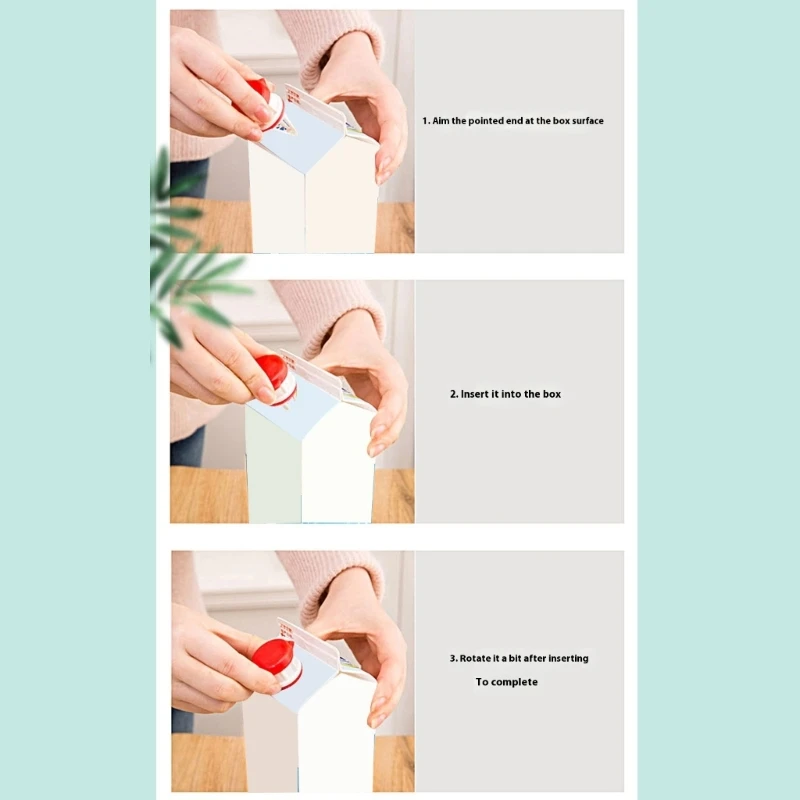 1. Aim the pointed end at the box surface

2. Insert it into the box

3. Rotate it a bit after inserting
To complete