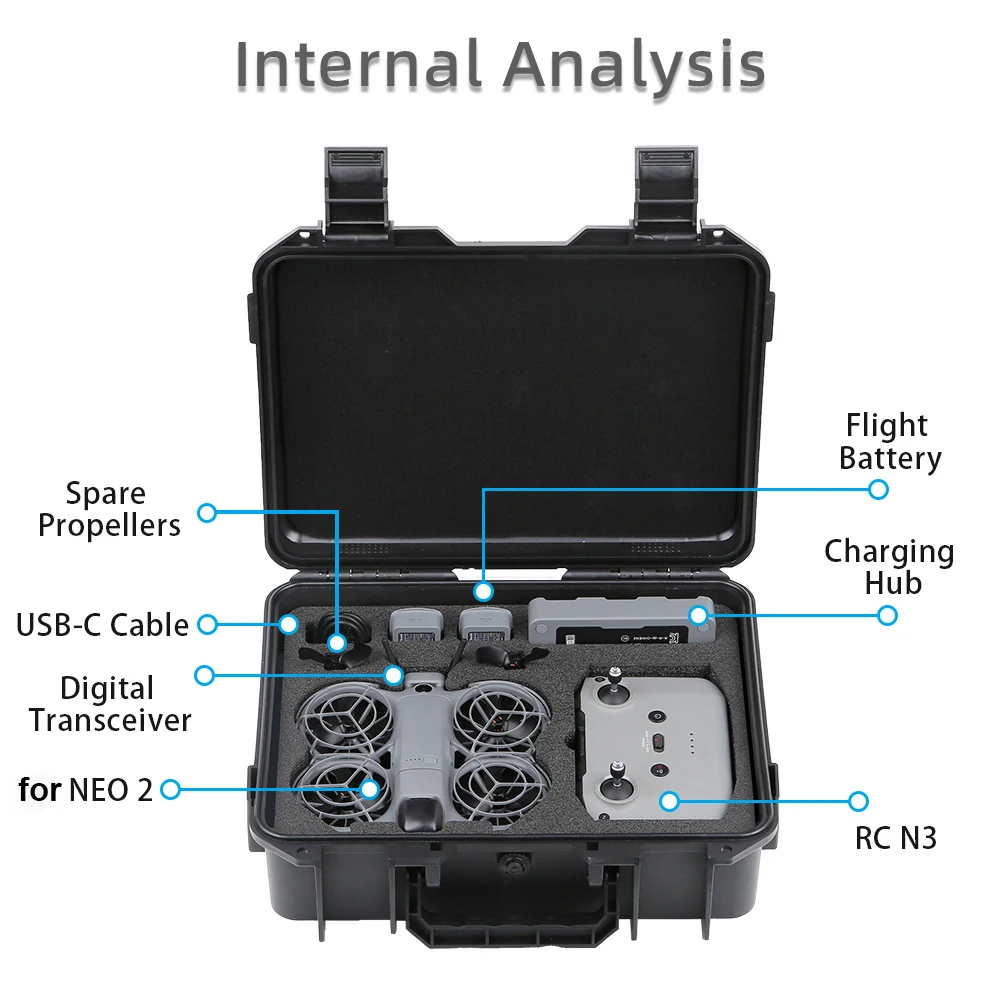 Internal Analysis

Spare Propellers

USB-C Cable

Digital Transceiver

for NEO 2

Flight Battery

Charging Hub

RC N3