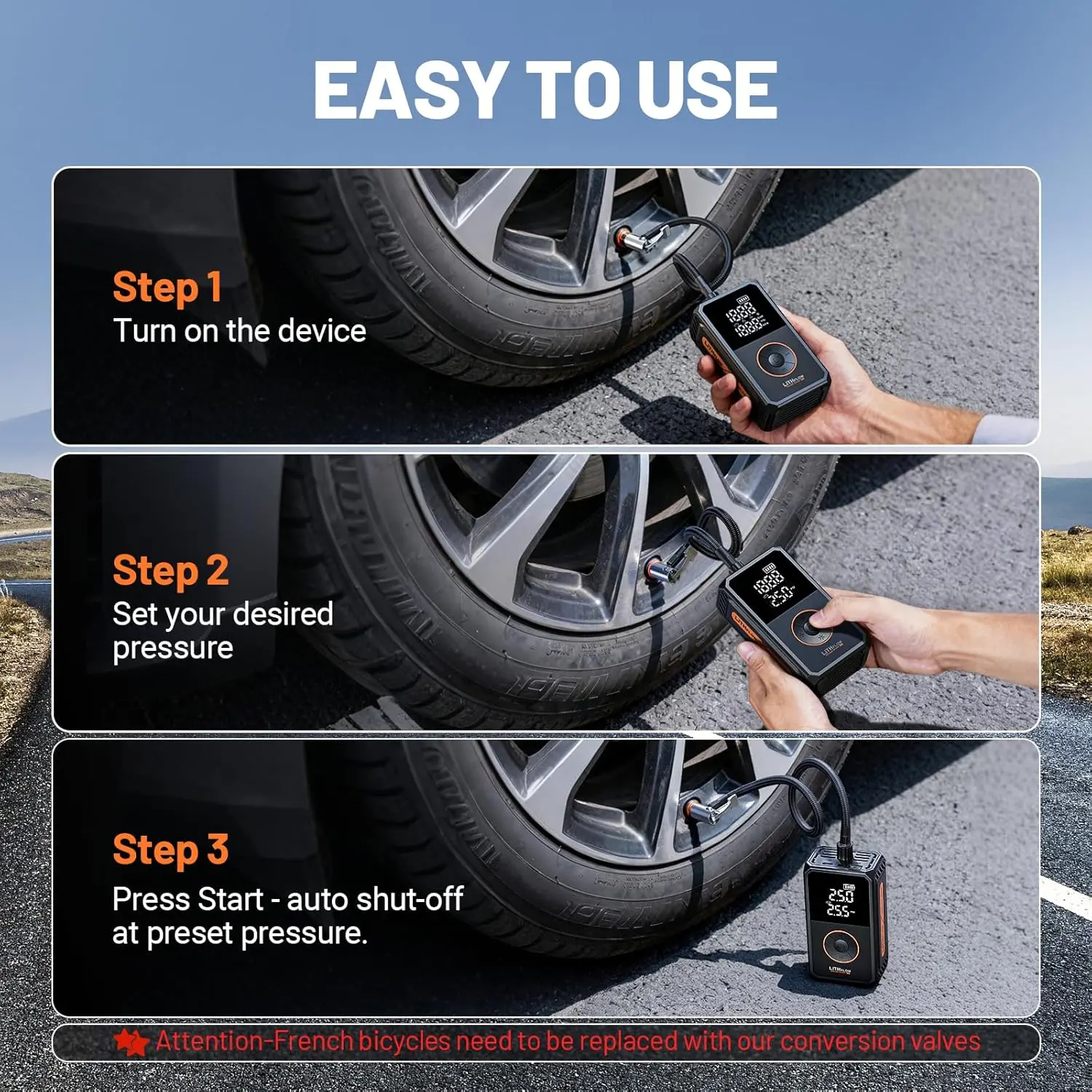 EASY TO USE

Step 1
Turn on the device

Step 2
Set your desired pressure

Step 3
Press Start - auto shut-off at preset pressure.

Attention-French bicycles need to be replaced with our conversion valves