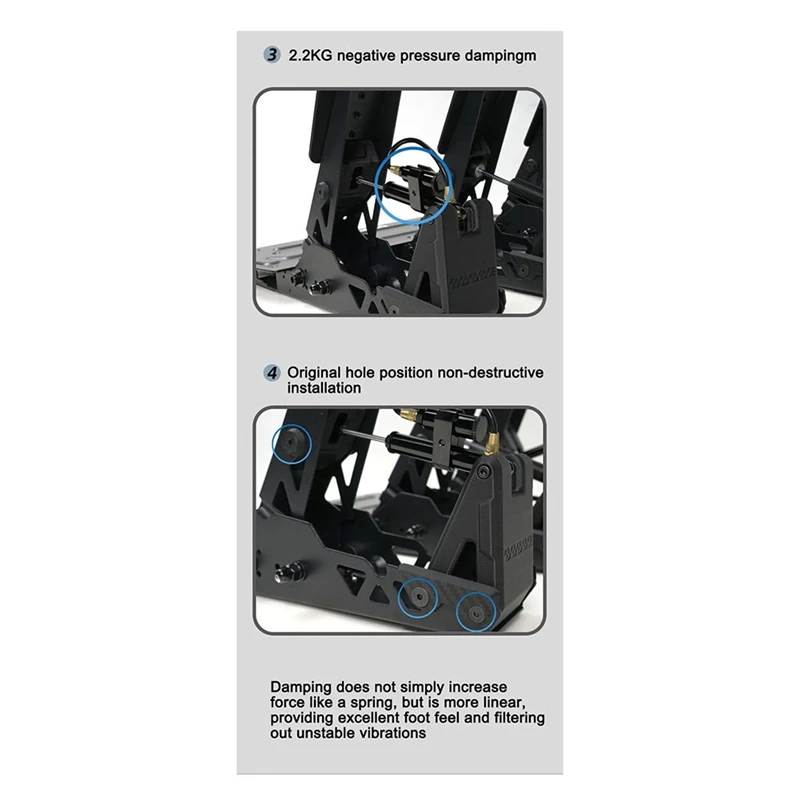 3 2.2KG negative pressure dampingm

4 Original hole position non-destructive installation

Damping does not simply increase force like a spring, but is more linear, providing excellent foot feel and filtering out unstable vibrations