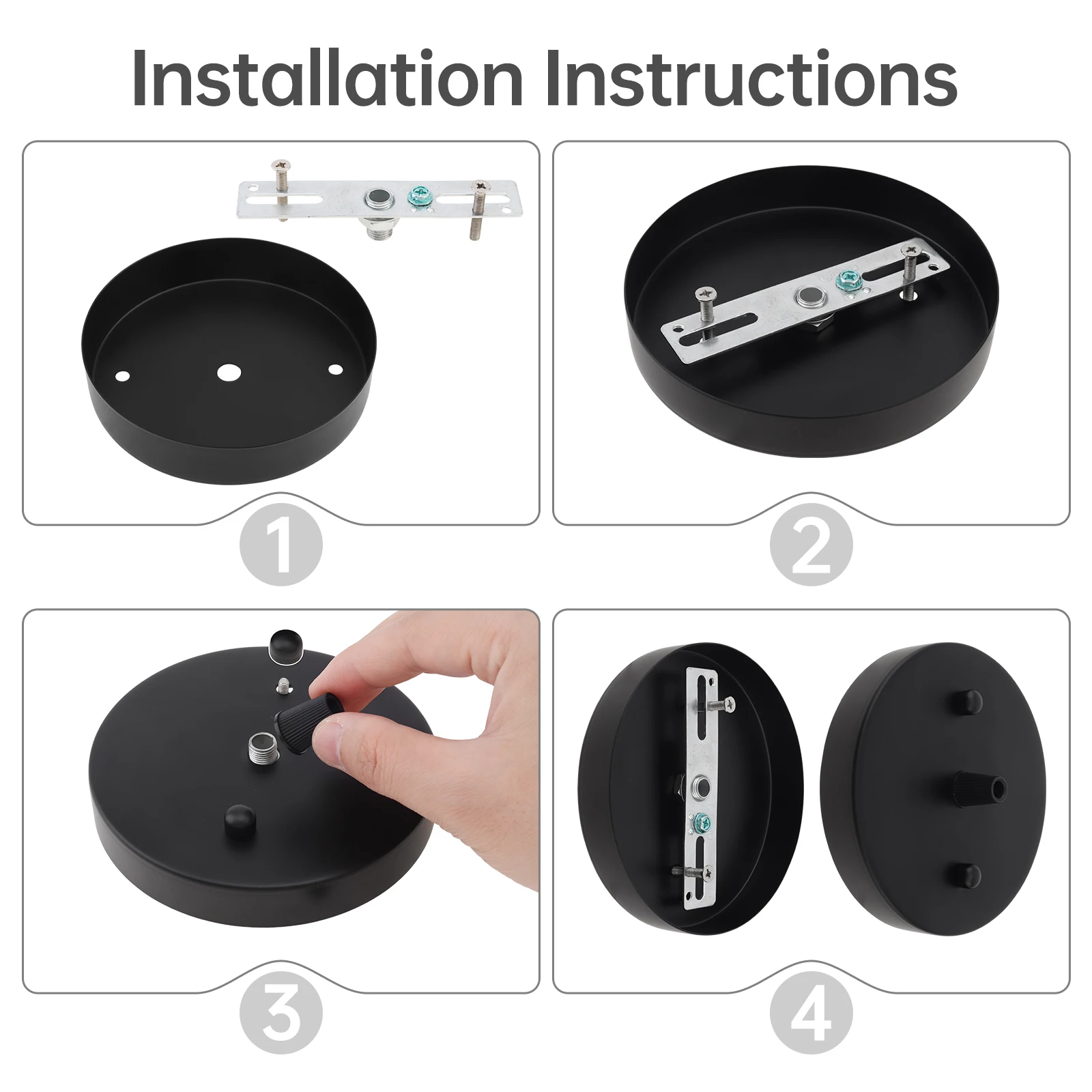 Installation Instructions

1

2

3

4