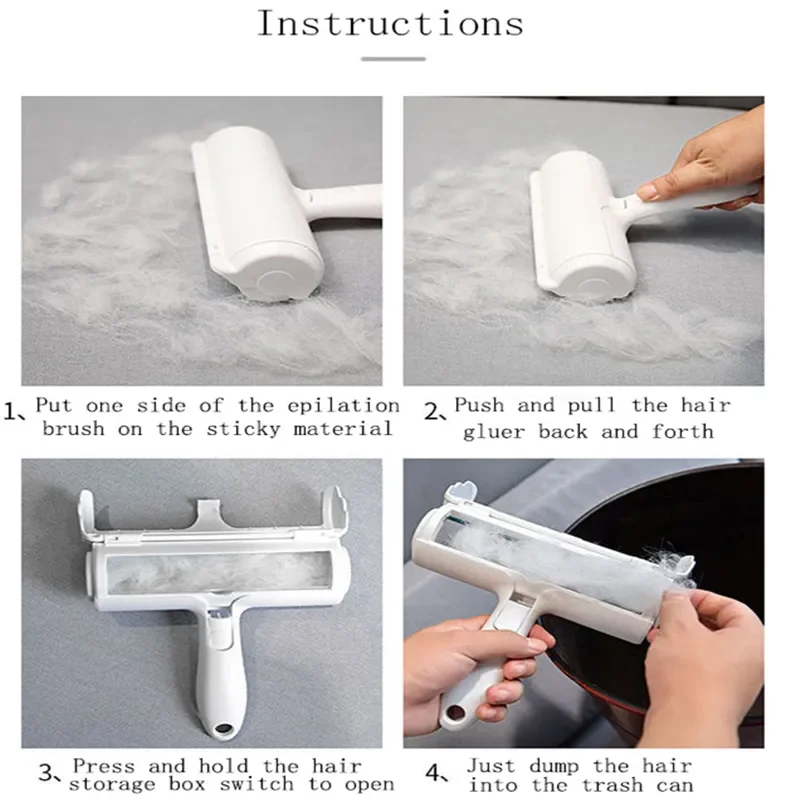 Instructions

1、Put one side of the epilation brush on the sticky material

2、Push and pull the hair gluer back and forth

3、Press and hold the hair storage box switch to open

4、Just dump the hair into the trash can