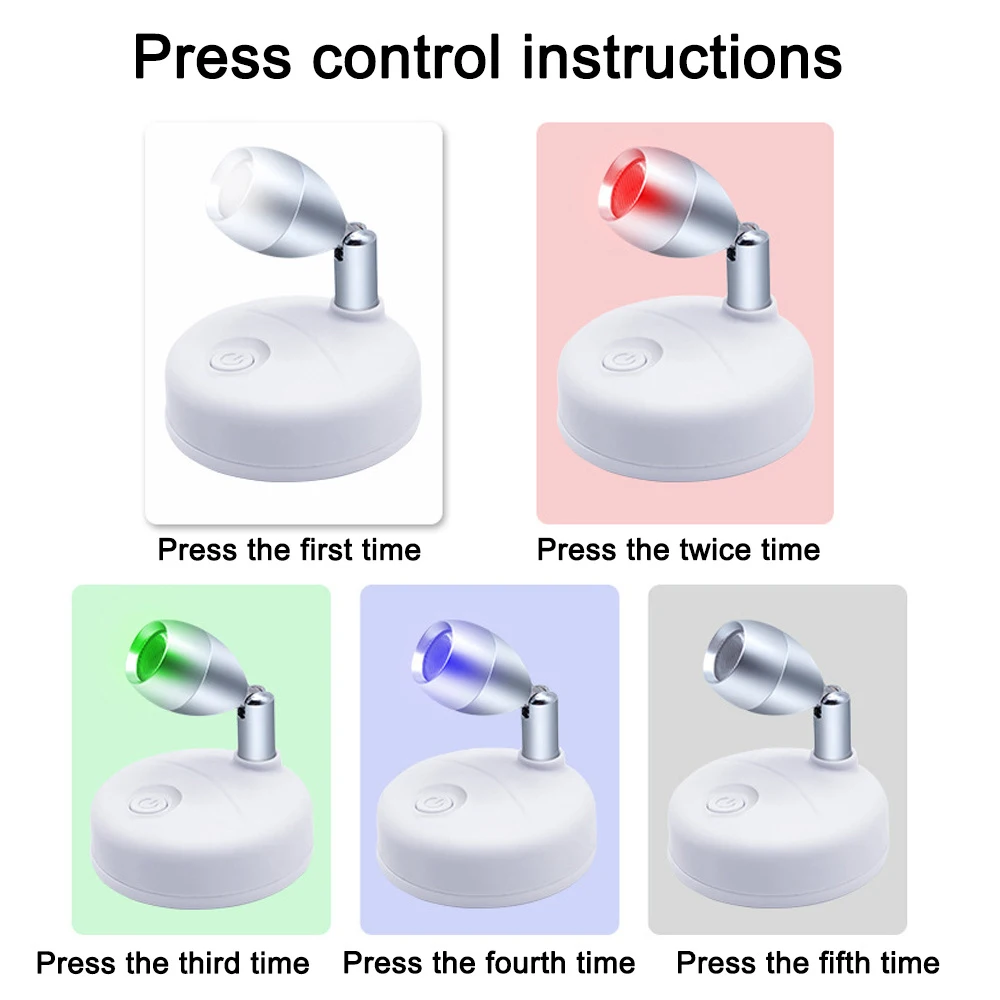 Press control instructions

Press the first time

Press the twice time

Press the third time

Press the fourth time

Press the fifth time