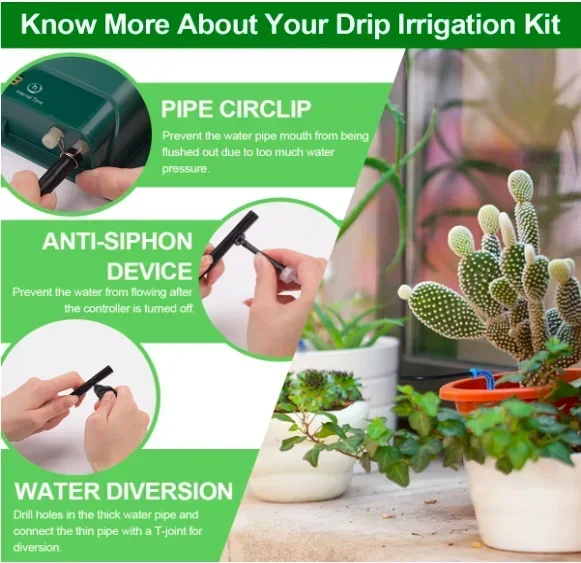 Know More About Your Drip Irrigation Kit

Interval Time

PIPE CIRCLIP

Prevent the water pipe mouth from being flushed out due to too much water pressure.

ANTI-SIPHON DEVICE

Prevent the water from flowing after the controller is turned off.

WATER DIVERSION

Drill holes in the thick water pipe and connect the thin pipe with a T-joint for diversion.