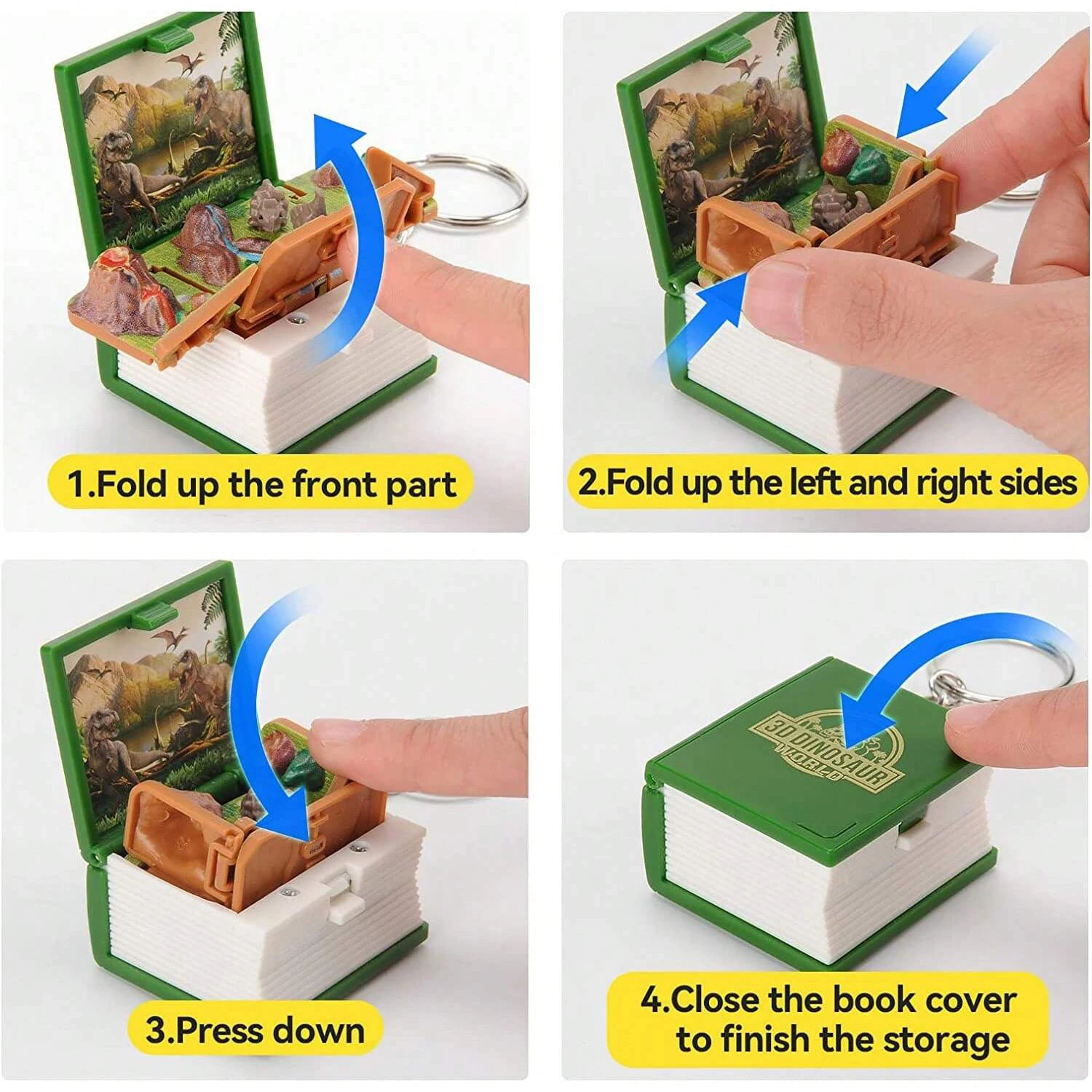 1.Fold up the front part

2.Fold up the left and right sides

3.Press down

3D DINOSAUR WORLD

4.Close the book cover to finish the storage