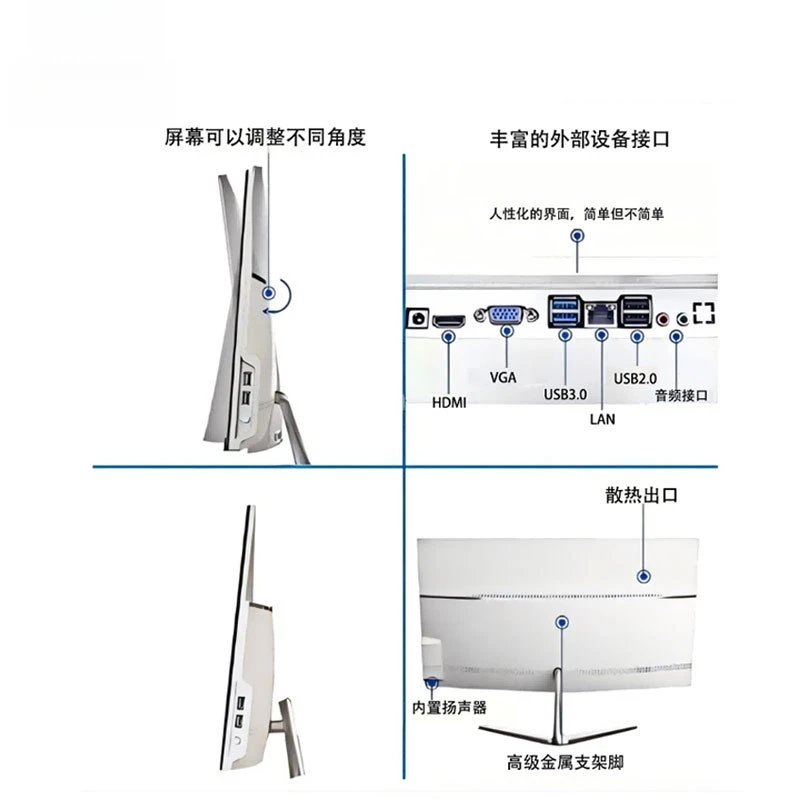 屏幕可以调整不同角度

丰富的外部设备接口

人性化的界面，简单但不简单

HDMI

VGA

USB3.0

LAN

USB2.0

音频接口

散热出口

内置扬声器

高级金属支架脚