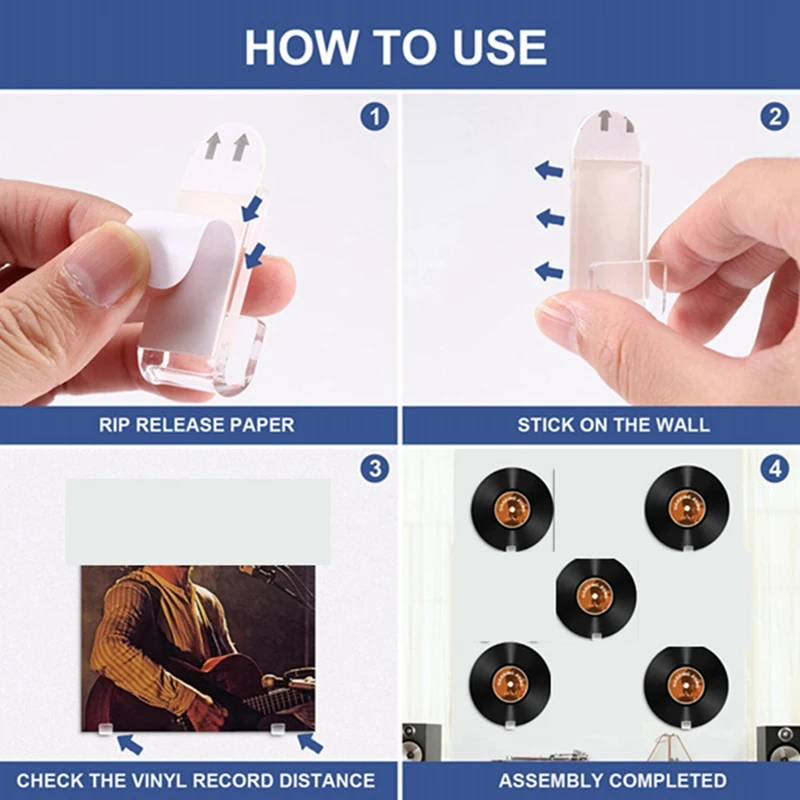 HOW TO USE

1

RIP RELEASE PAPER

2

STICK ON THE WALL

3

CHECK THE VINYL RECORD DISTANCE

4

ASSEMBLY COMPLETED