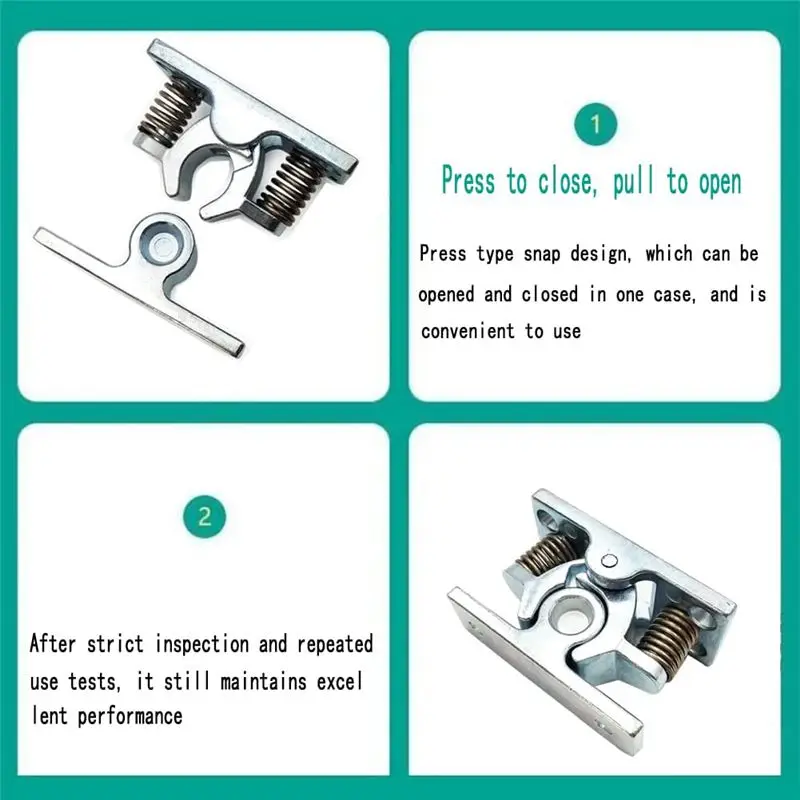 1

Press to close, pull to open

Press type snap design, which can be opened and closed in one case, and is convenient to use

2

After strict inspection and repeated use tests, it still maintains excel lent performance