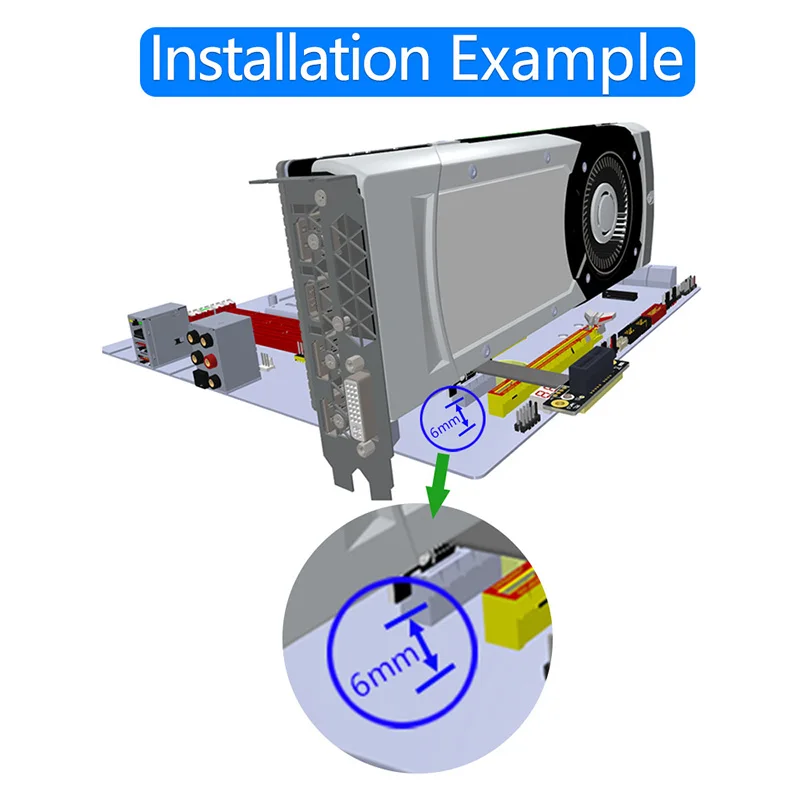 Installation Example

6mm

6mm