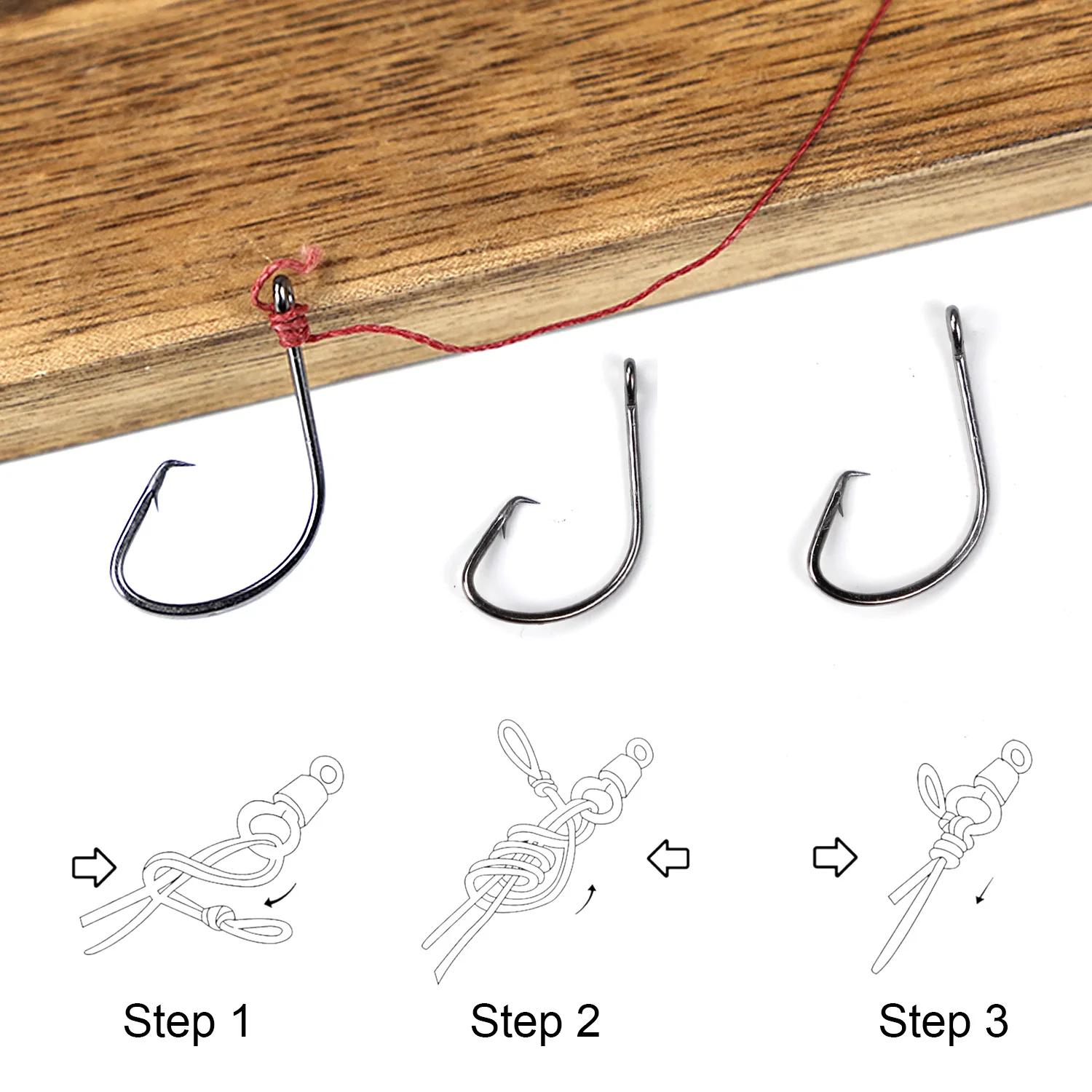 Step 1
Step 2
Step 3