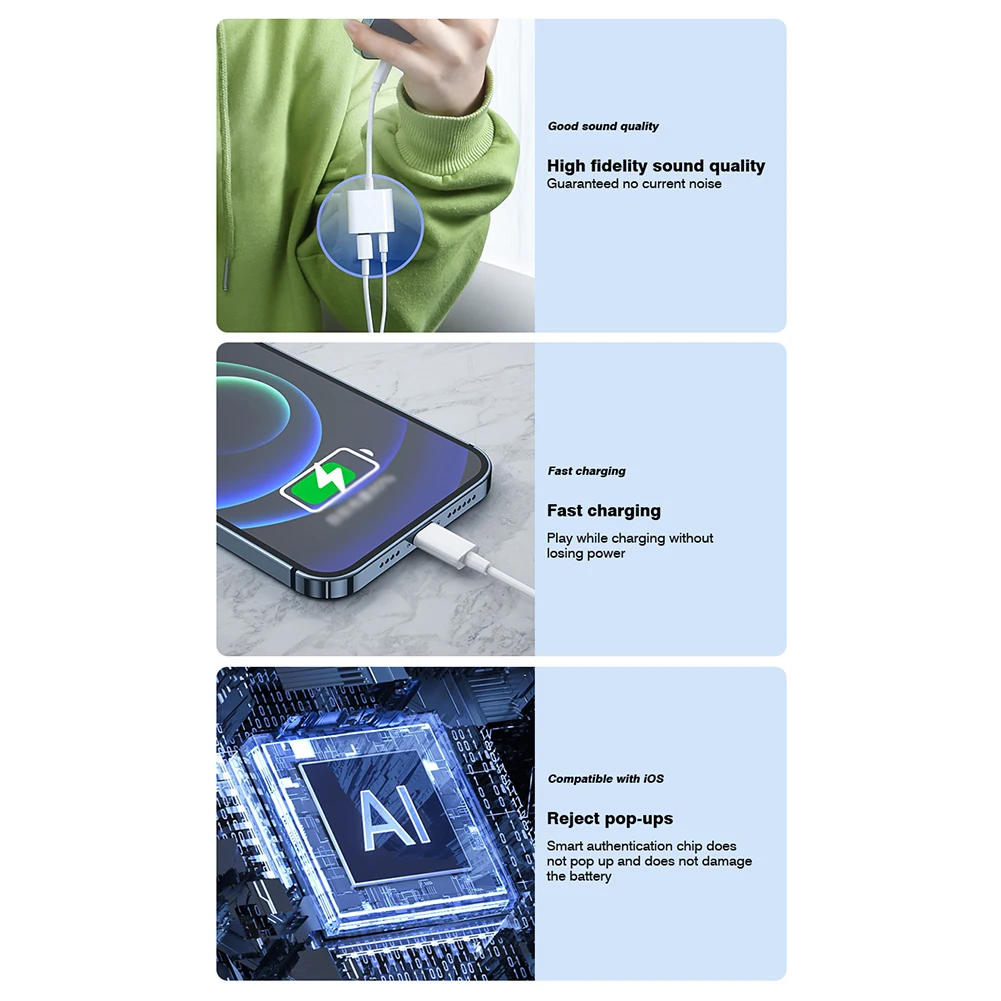 Good sound quality

High fidelity sound quality
Guaranteed no current noise

Fast charging

Fast charging

Play while charging without losing power

AI

Compatible with iOS

Reject pop-ups

Smart authentication chip does not pop up and does not damage the battery