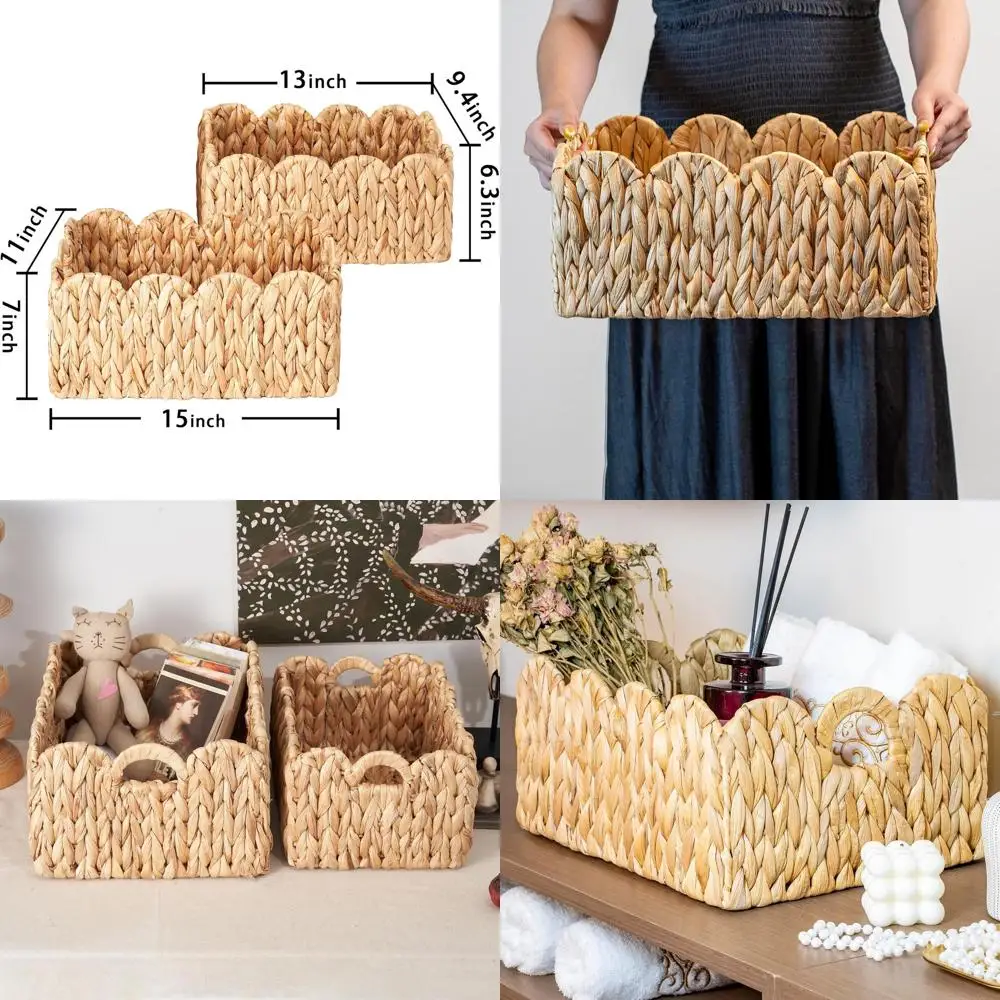 13inch
9.4inch
6.3inch
11inch
7inch
15inch