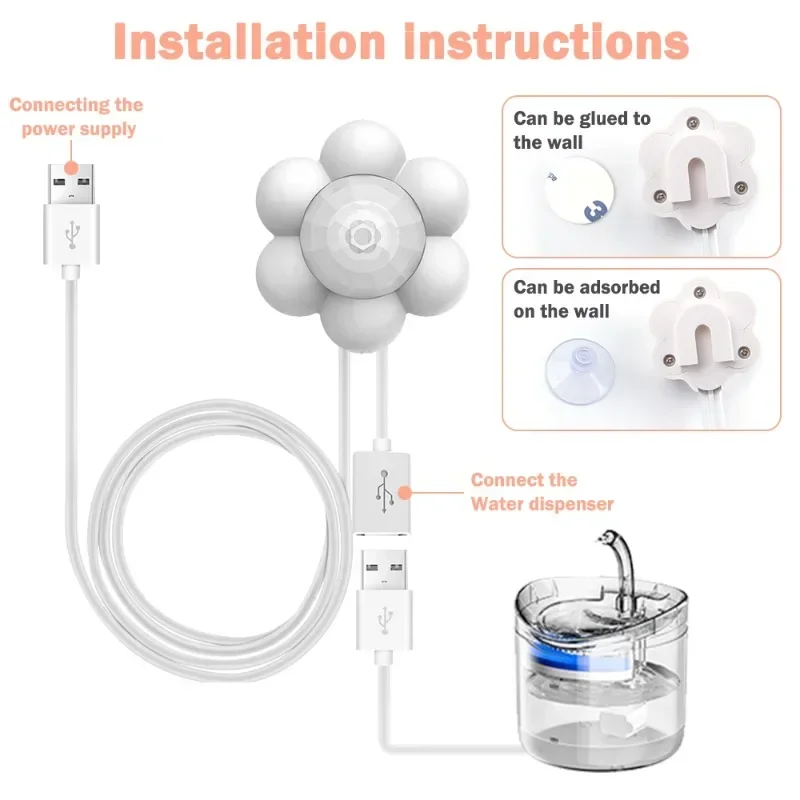 Installation instructions

Connecting the power supply

Can be glued to the wall

Can be adsorbed on the wall

Connect the Water dispenser