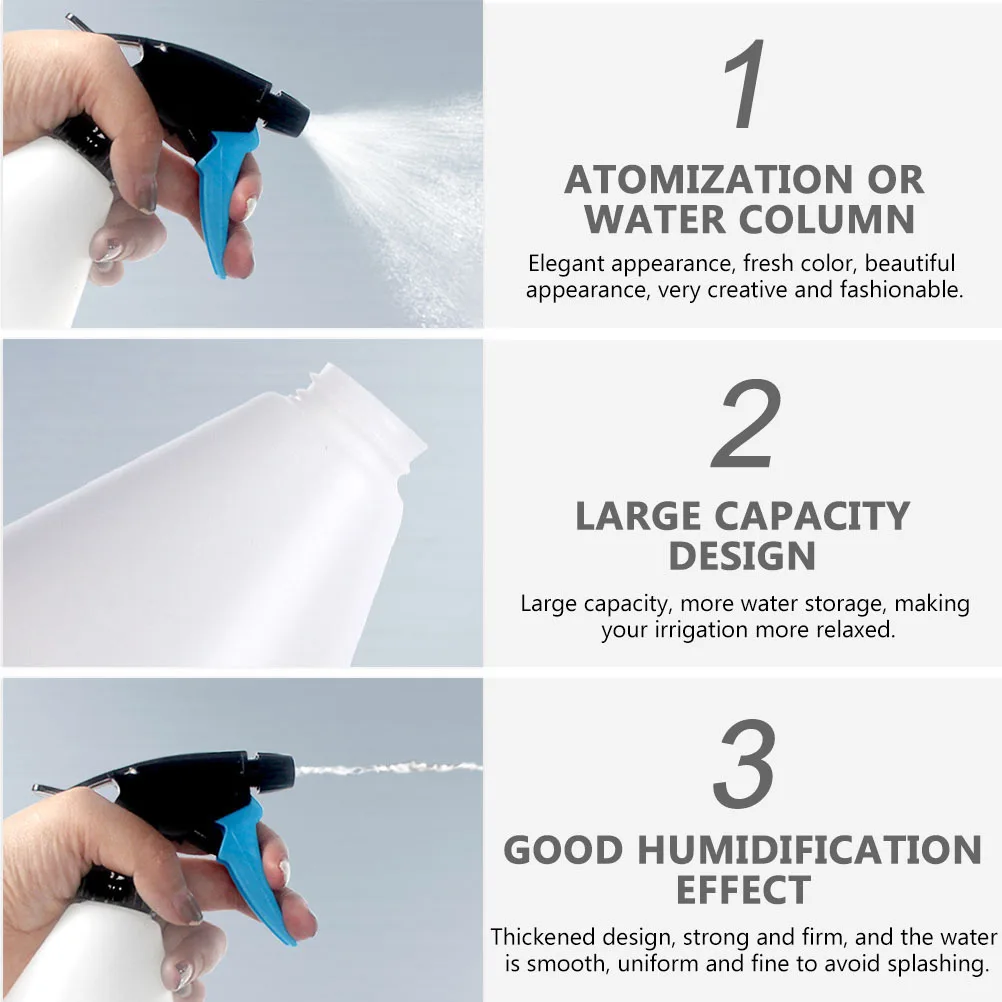 1

ATOMIZATION OR WATER COLUMN

Elegant appearance, fresh color, beautiful appearance, very creative and fashionable.

2

LARGE CAPACITY DESIGN

Large capacity, more water storage, making your irrigation more relaxed.

3

GOOD HUMIDIFICATION EFFECT

Thickened design, strong and firm, and the water is smooth, uniform and fine to avoid splashing.