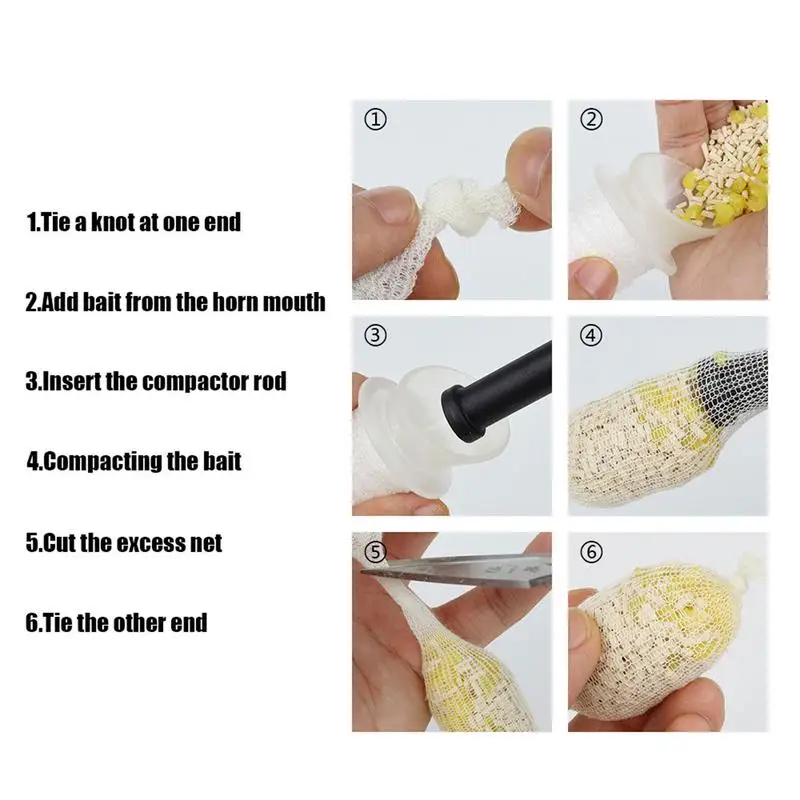 1.Tie a knot at one end

2.Add bait from the horn mouth

3.Insert the compactor rod

4.Compacting the bait

5.Cut the excess net

6.Tie the other end

①

②

③

④

⑤

⑥