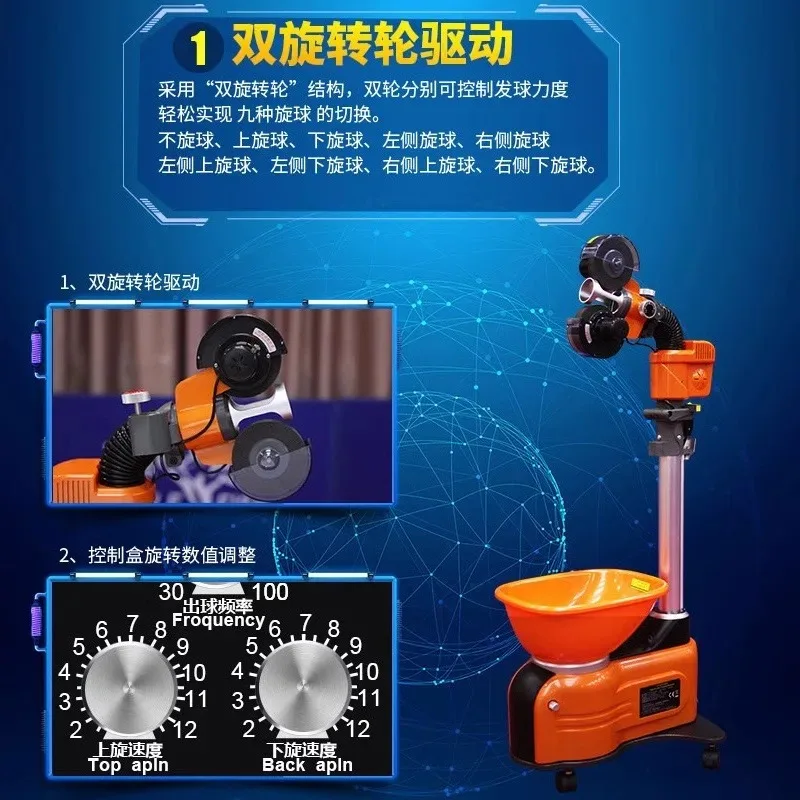 1 双旋转轮驱动

采用“双旋转轮”结构，双轮分别可控制发球力度
轻松实现 九种旋球 的切换。
不旋球、上旋球、下旋球、左侧旋球、右侧旋球
左侧上旋球、左侧下旋球、右侧上旋球、右侧下旋球。

1、双旋转轮驱动

2、控制盒旋转数值调整

30 100
出球频率
Froquency

2 3 4 5 6 7 8 9 10 11 12
上旋速度
Top apln

2 3 4 5 6 7 8 9 10 11 12
下旋速度
Back apln