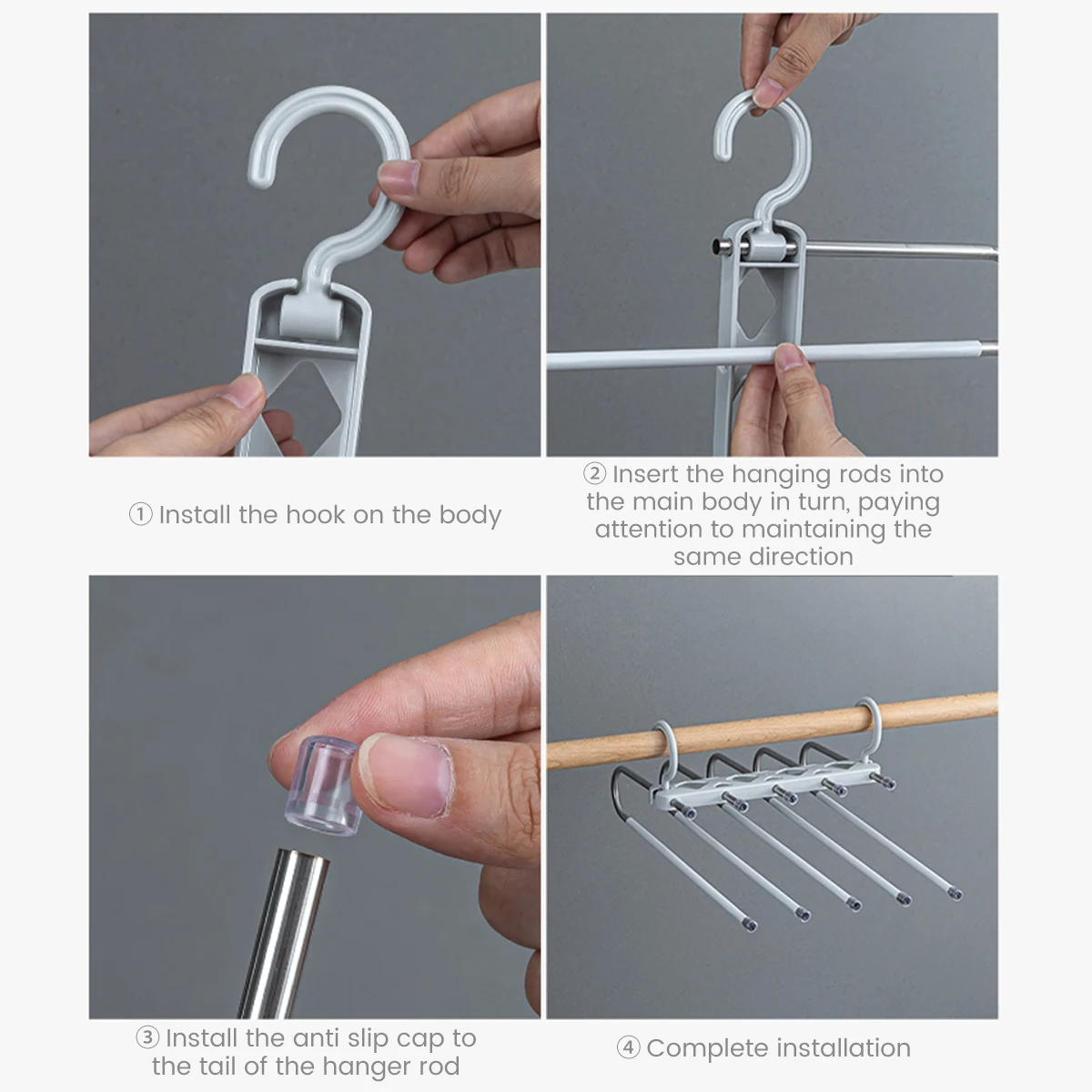 ① Install the hook on the body

② Insert the hanging rods into the main body in turn, paying attention to maintaining the same direction

③ Install the anti slip cap to the tail of the hanger rod

④ Complete installation