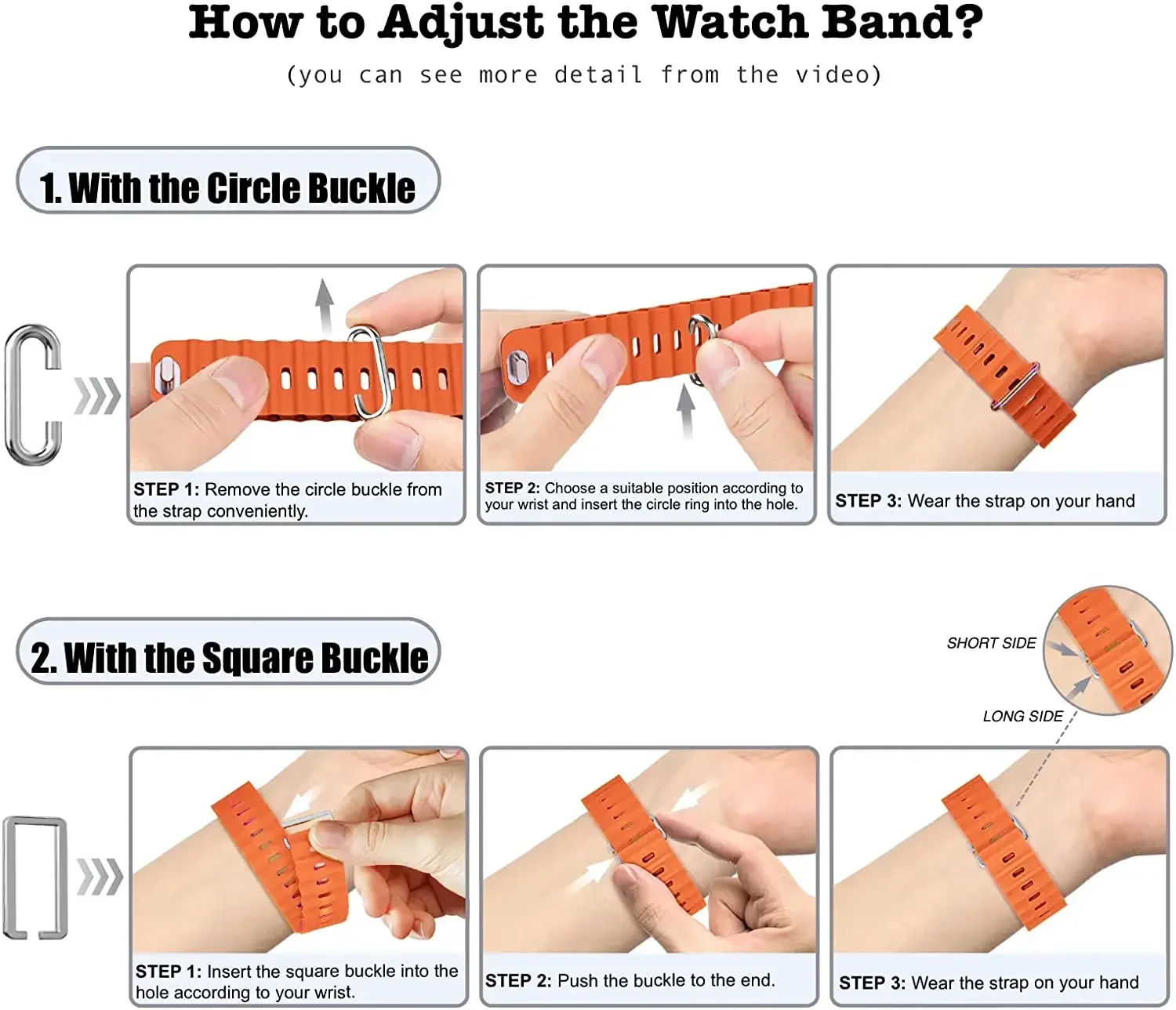 How to Adjust the Watch Band?

(you can see more detail from the video)

1. With the Circle Buckle

STEP 1: Remove the circle buckle from the strap conveniently.

STEP 2: Choose a suitable position according to your wrist and insert the circle ring into the hole.

STEP 3: Wear the strap on your hand

2. With the Square Buckle

SHORT SIDE

LONG SIDE

STEP 1: Insert the square buckle into the hole according to your wrist.

STEP 2: Push the buckle to the end.

STEP 3: Wear the strap on your hand