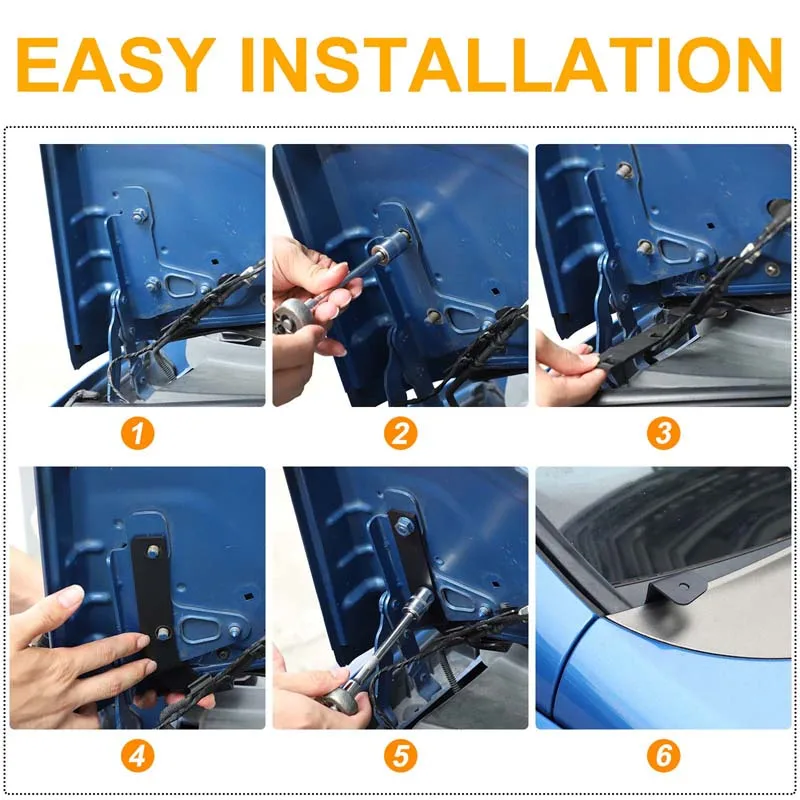 EASY INSTALLATION

1

2

3

4

5

6