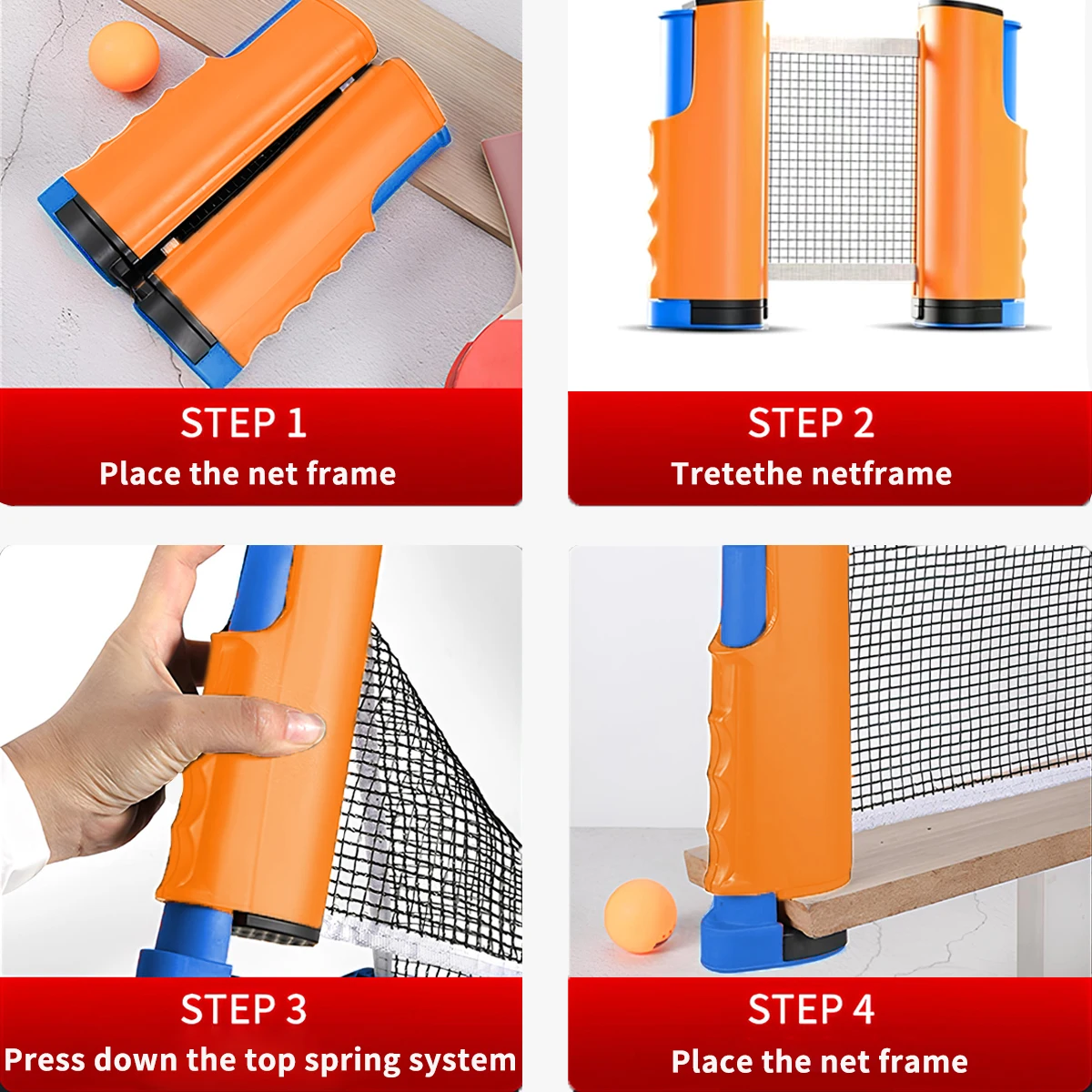 STEP 1
Place the net frame

STEP 2
Tretethe netframe

STEP 3
Press down the top spring system

STEP 4
Place the net frame