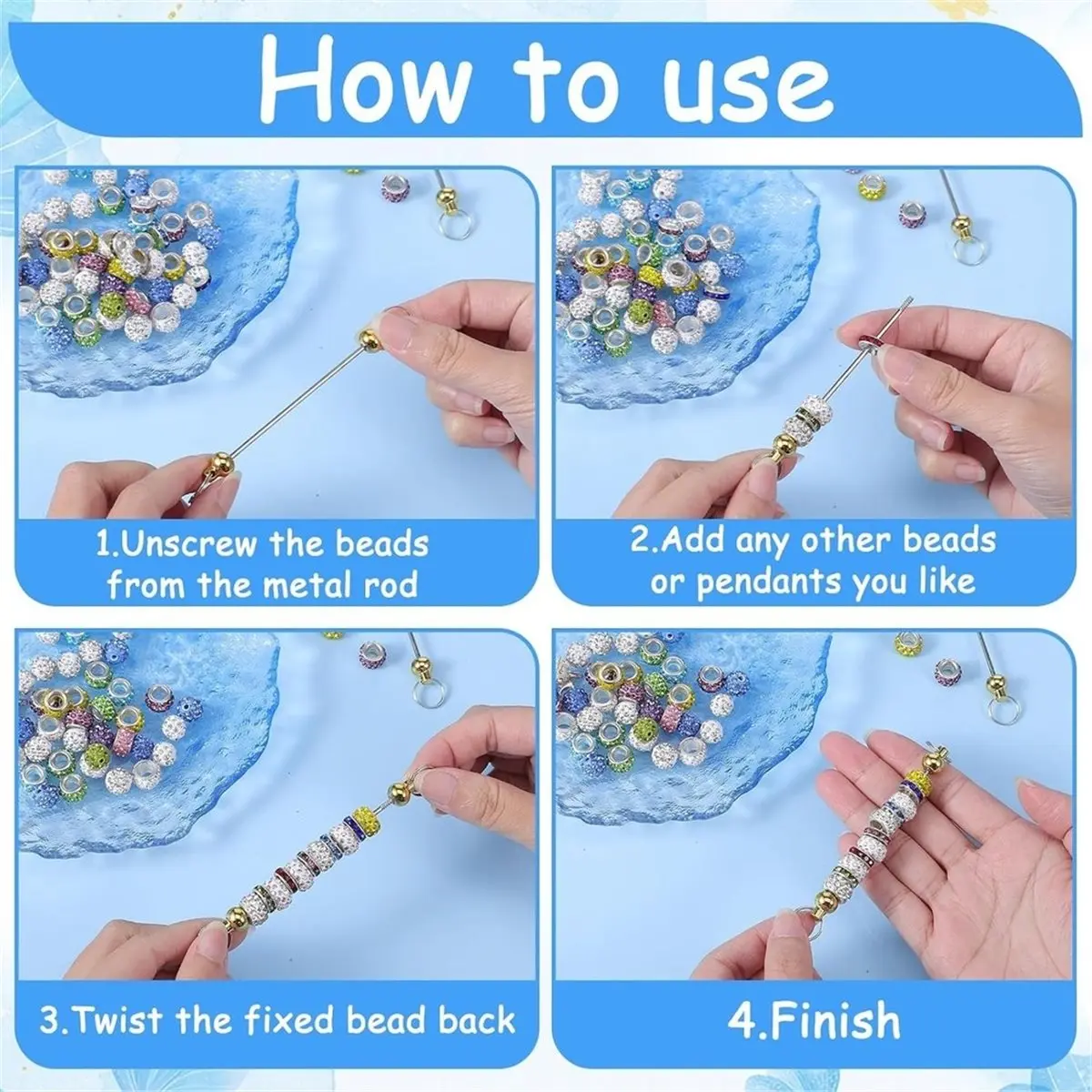 How to use

1.Unscrew the beads from the metal rod

2.Add any other beads or pendants you like

3.Twist the fixed bead back

4.Finish