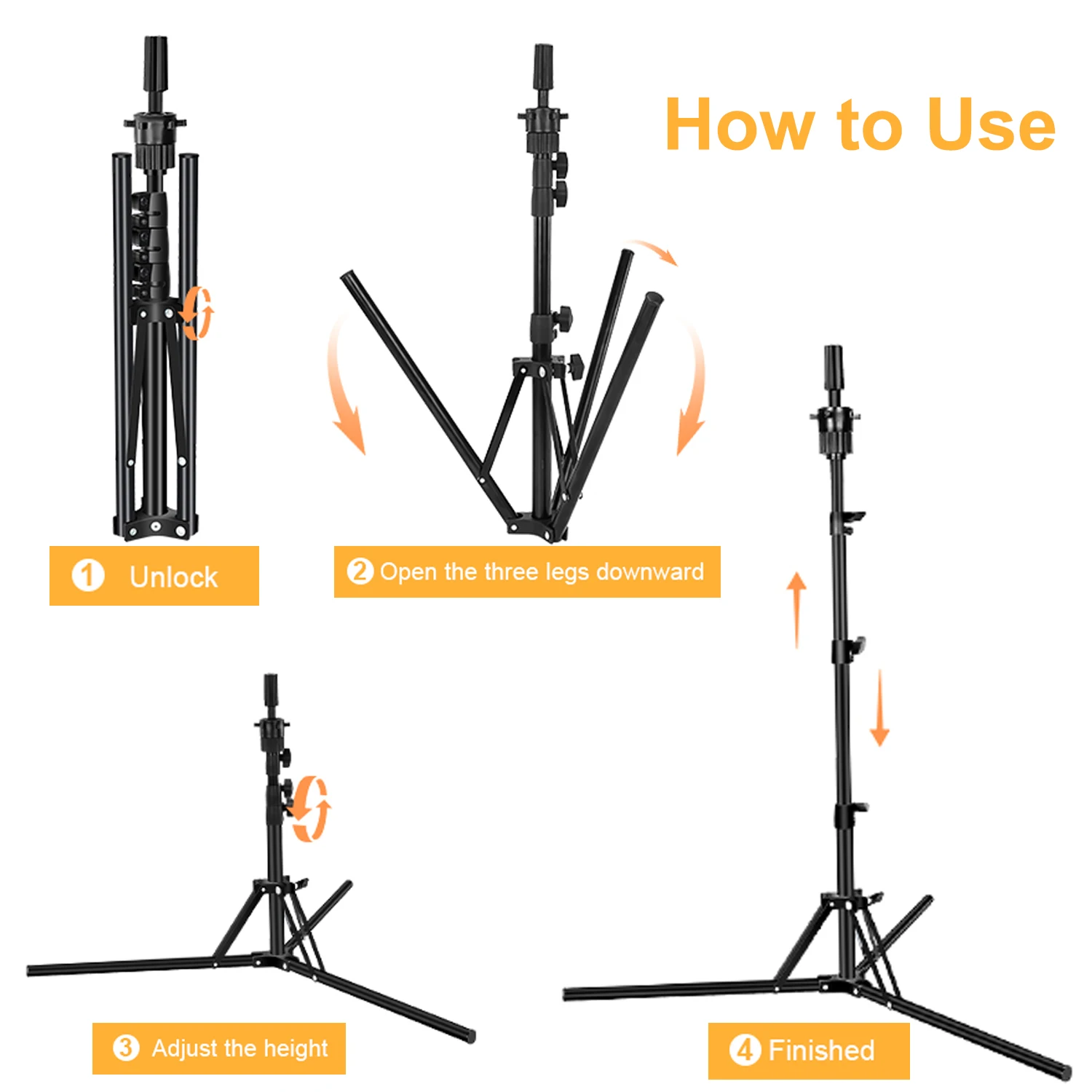 How to Use

1 Unlock

2 Open the three legs downward

3 Adjust the height

4 Finished