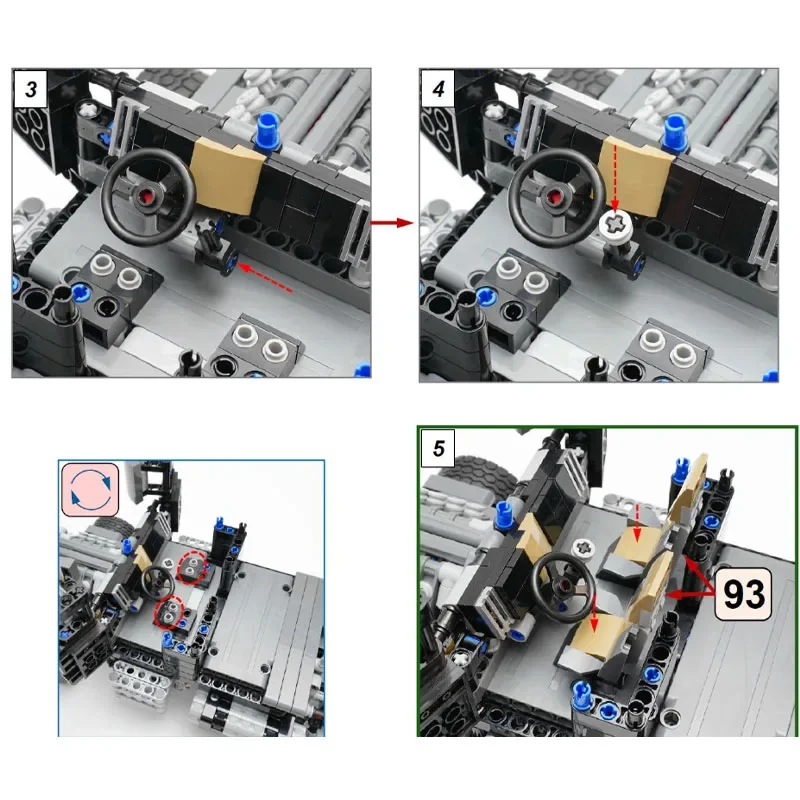 3

4

5

93