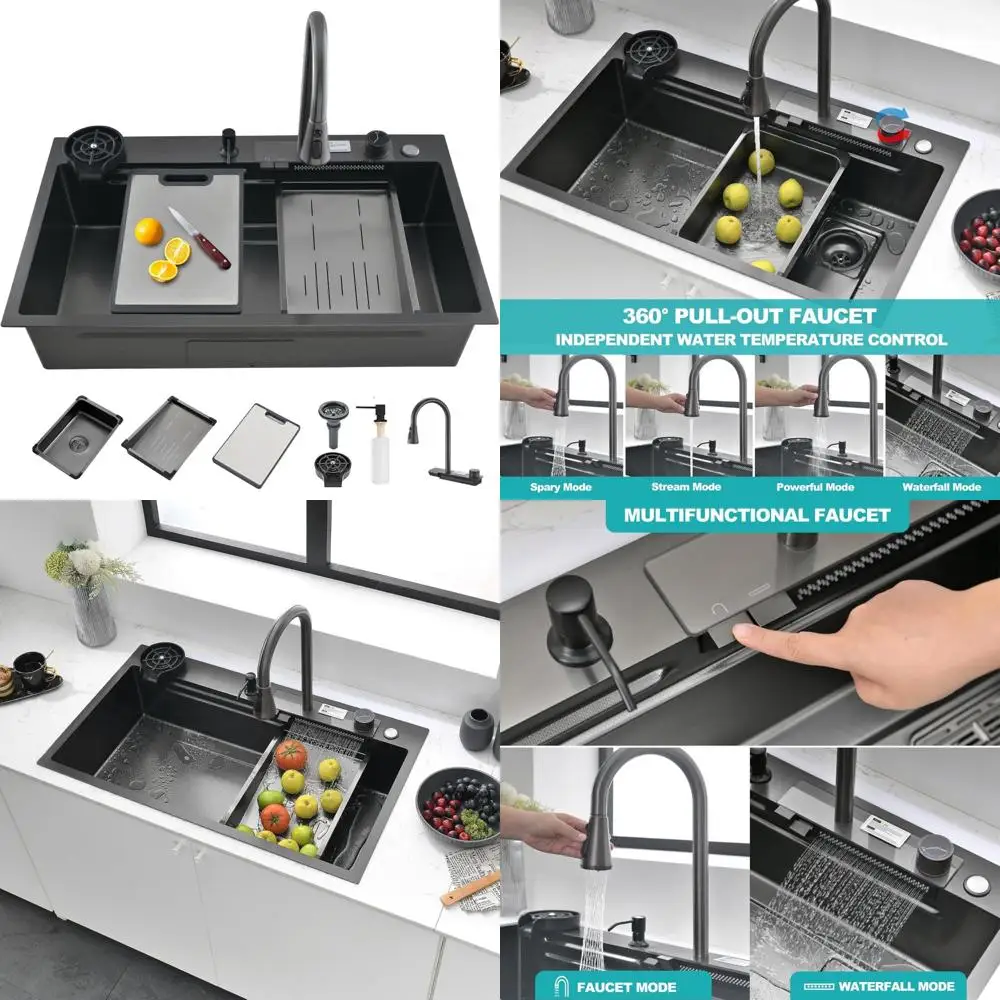 360° PULL-OUT FAUCET
INDEPENDENT WATER TEMPERATURE CONTROL

Spary Mode
Stream Mode
Powerful Mode
Waterfall Mode

MULTIFUNCTIONAL FAUCET

FAUCET MODE
WATERFALL MODE