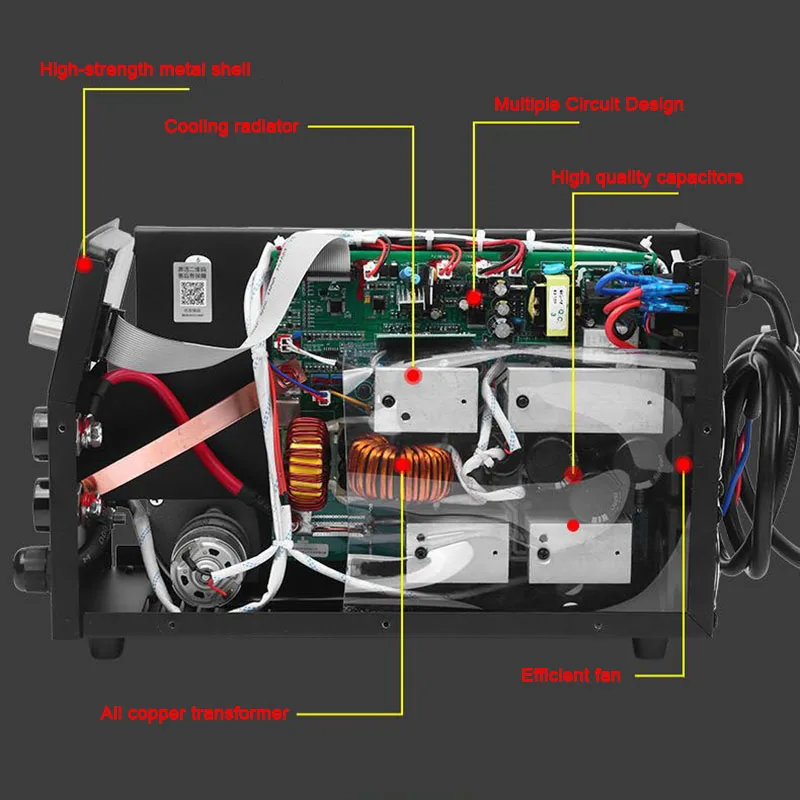 High-strength metal shell

Cooling radiator

Multiple Circuit Design

High quality capacitors

Efficient fan

All copper transformer