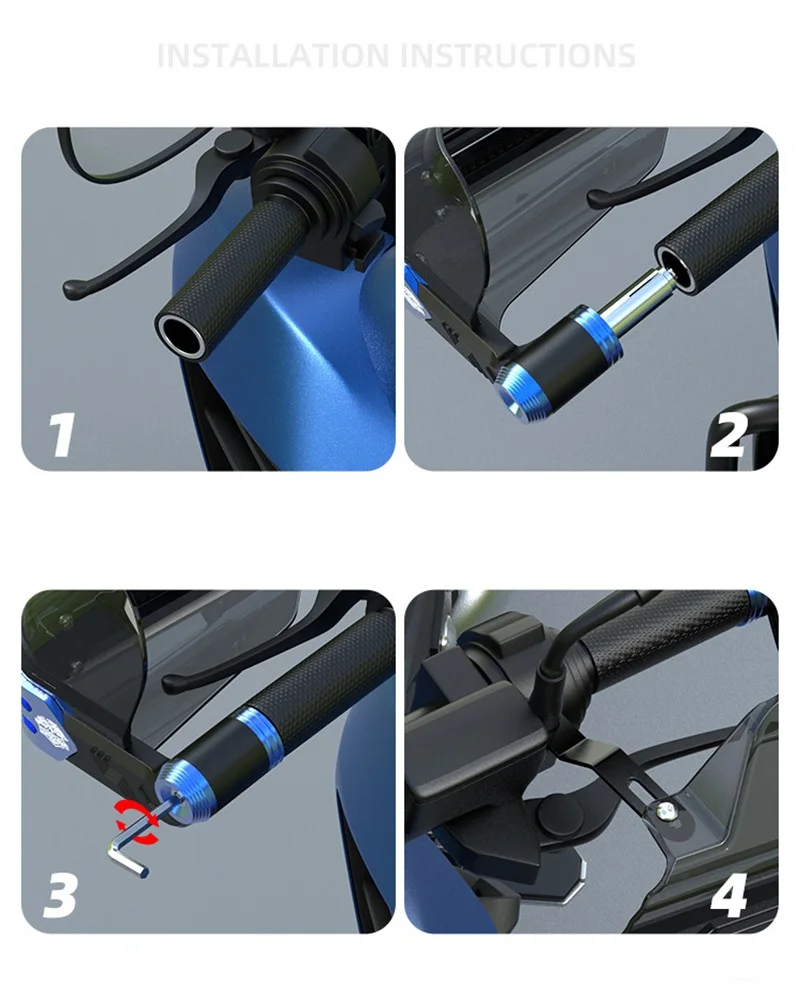 INSTALLATION INSTRUCTIONS

1

2

3

4