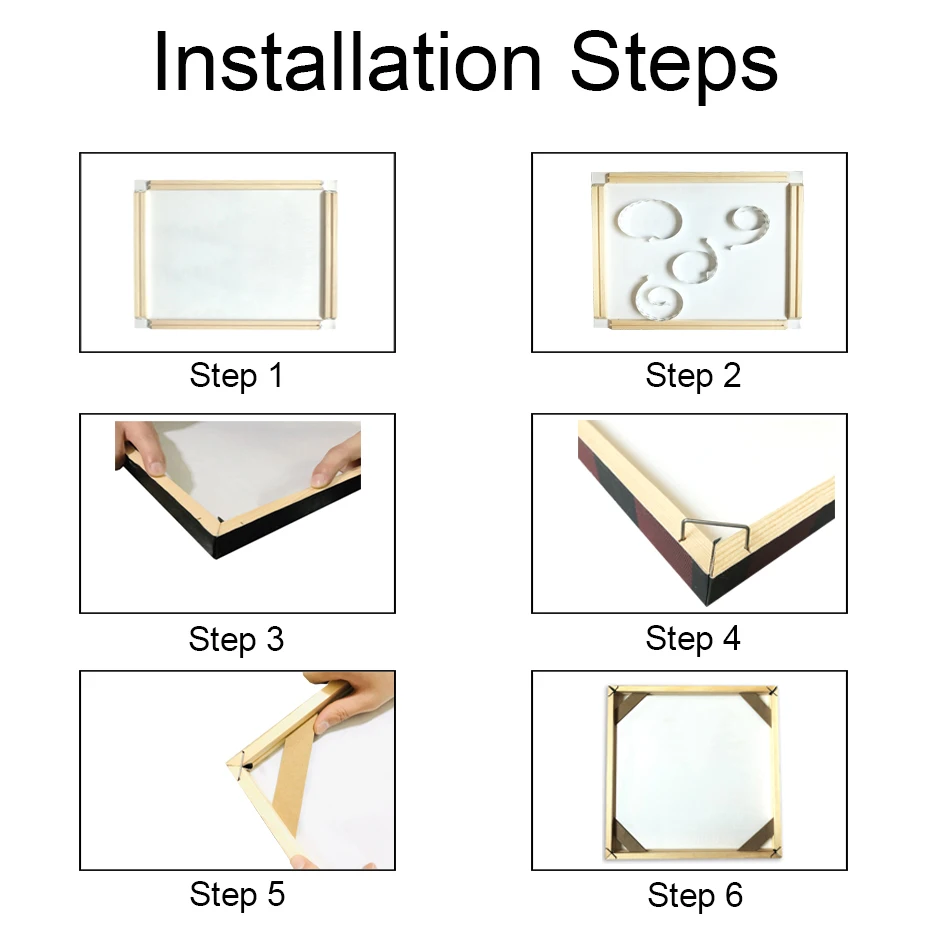 Installation Steps

Step 1

Step 2

Step 3

Step 4

Step 5

Step 6