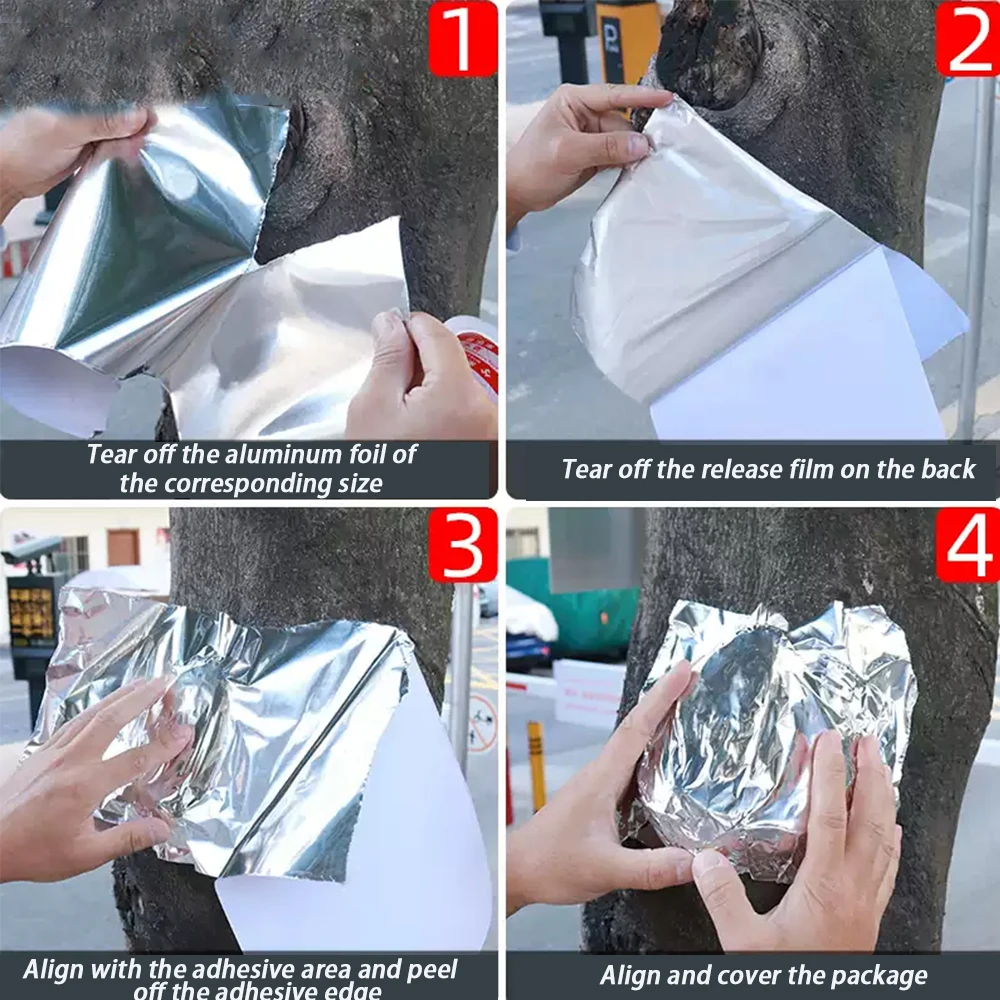 1

Tear off the aluminum foil of the corresponding size

2

Tear off the release film on the back

3

Align with the adhesive area and peel off the adhesive edge

4

Align and cover the package