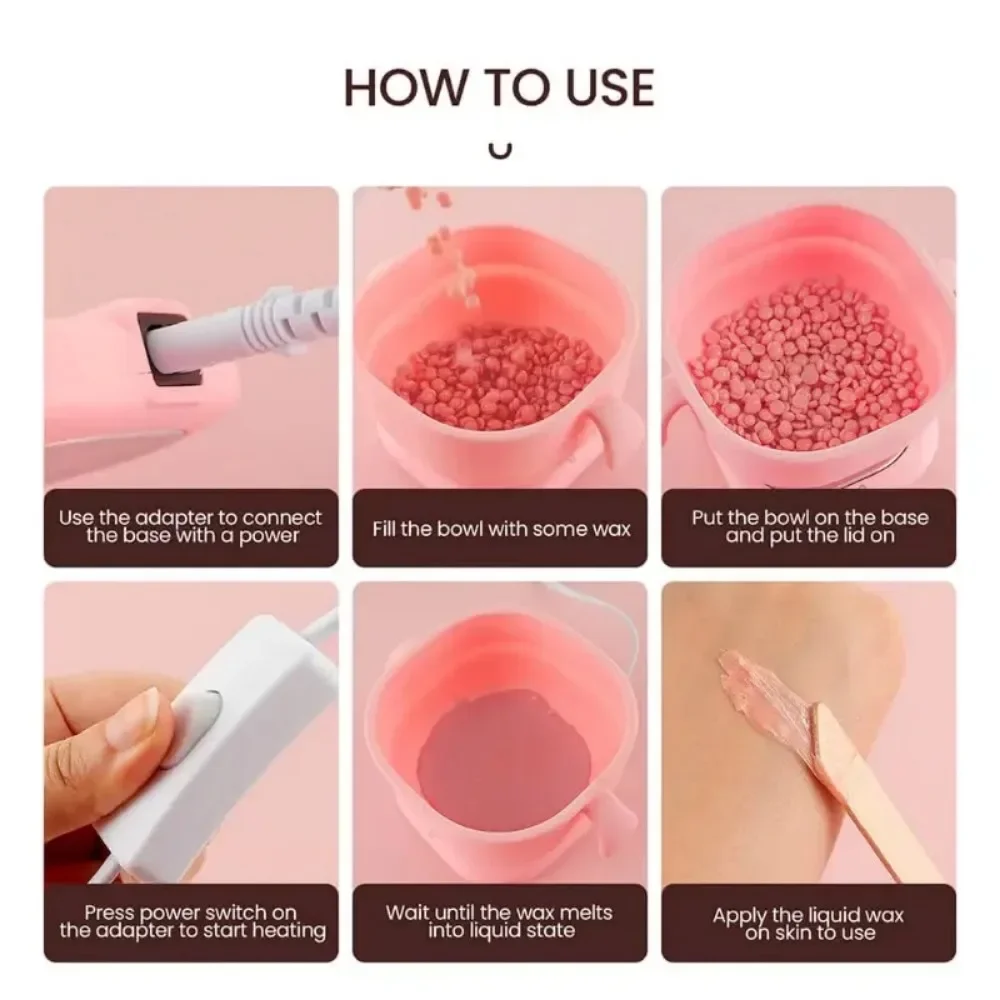 HOW TO USE

Use the adapter to connect the base with a power

Fill the bowl with some wax

Put the bowl on the base and put the lid on

Press power switch on the adapter to start heating

Wait until the wax melts into liquid state

Apply the liquid wax on skin to use