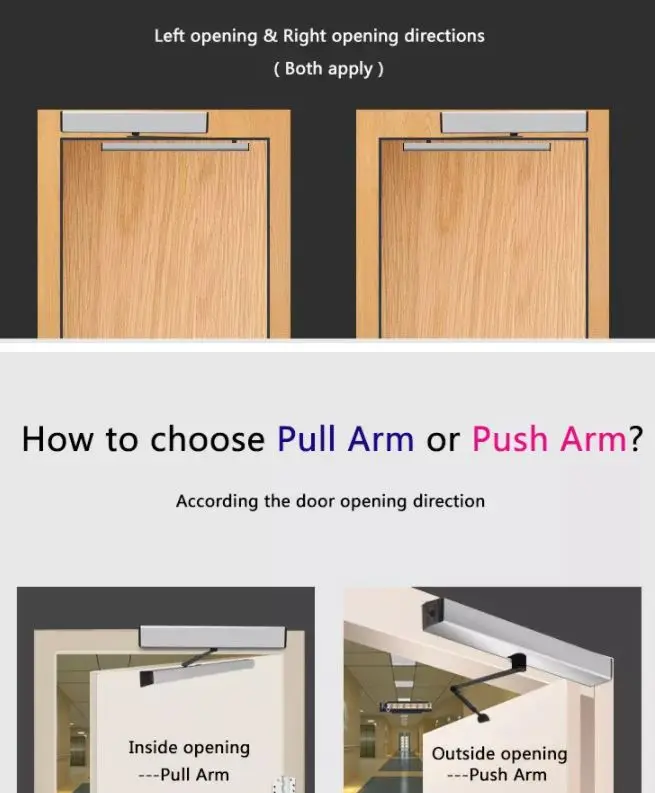 Left opening & Right opening directions
( Both apply )

How to choose Pull Arm or Push Arm?

According the door opening direction

Inside opening
---Pull Arm

Outside opening
---Push Arm