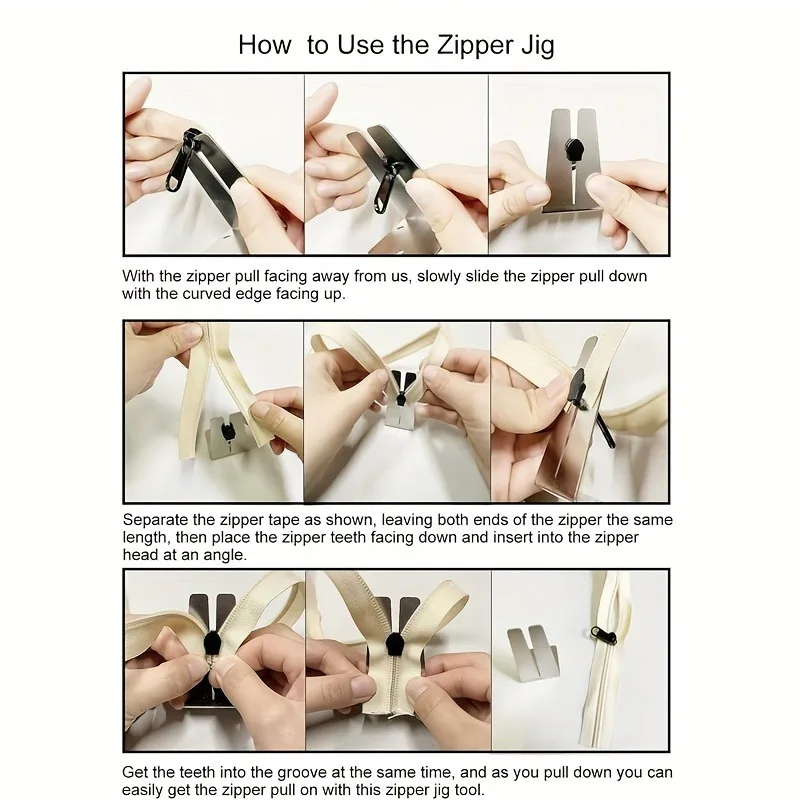 How to Use the Zipper Jig

With the zipper pull facing away from us, slowly slide the zipper pull down with the curved edge facing up.

Separate the zipper tape as shown, leaving both ends of the zipper the same length, then place the zipper teeth facing down and insert into the zipper head at an angle.

Get the teeth into the groove at the same time, and as you pull down you can easily get the zipper pull on with this zipper jig tool.