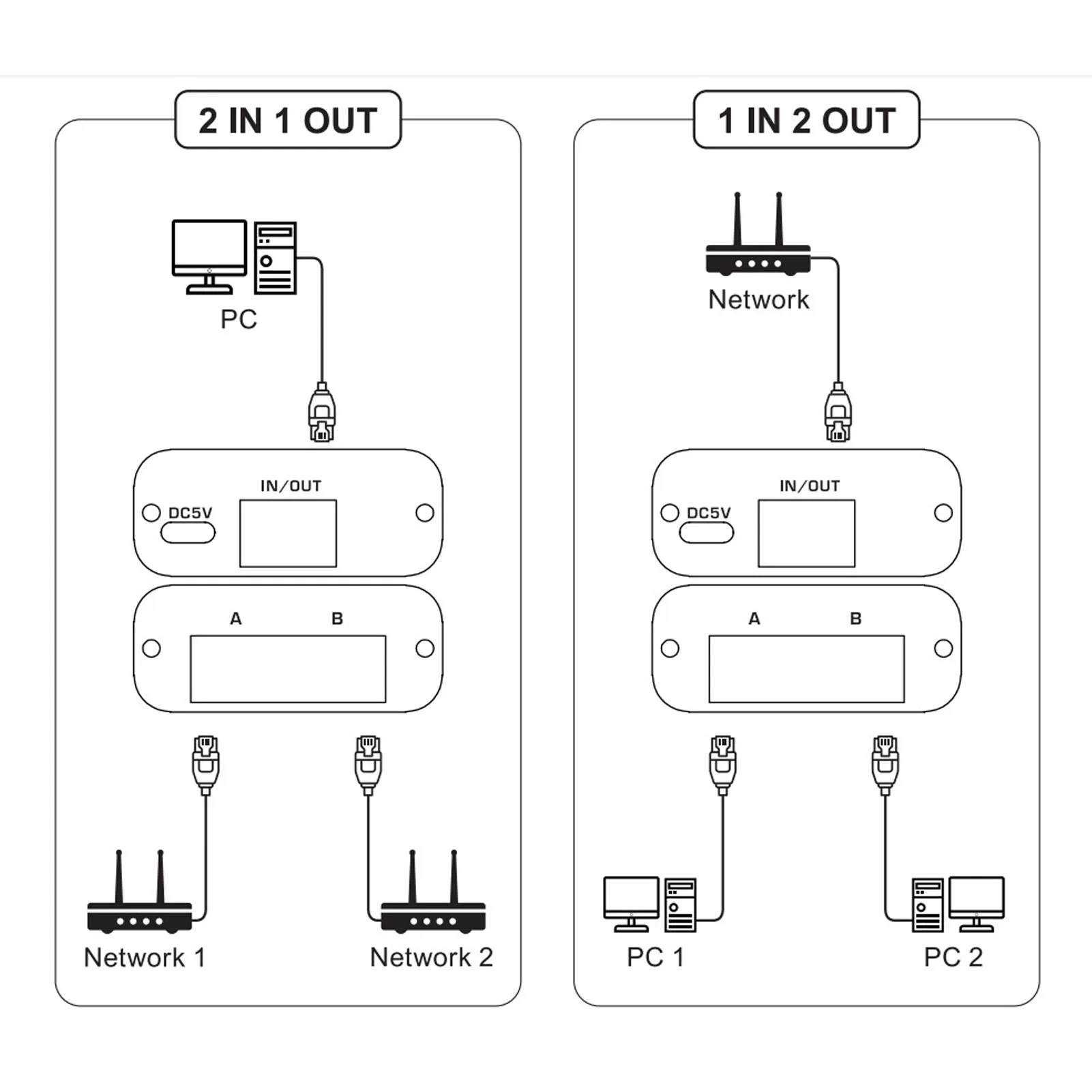 2 IN 1 OUT

PC

IN/OUT

DC5V

A B

Network 1 Network 2

1 IN 2 OUT

Network

IN/OUT

DC5V

A B

PC 1 PC 2