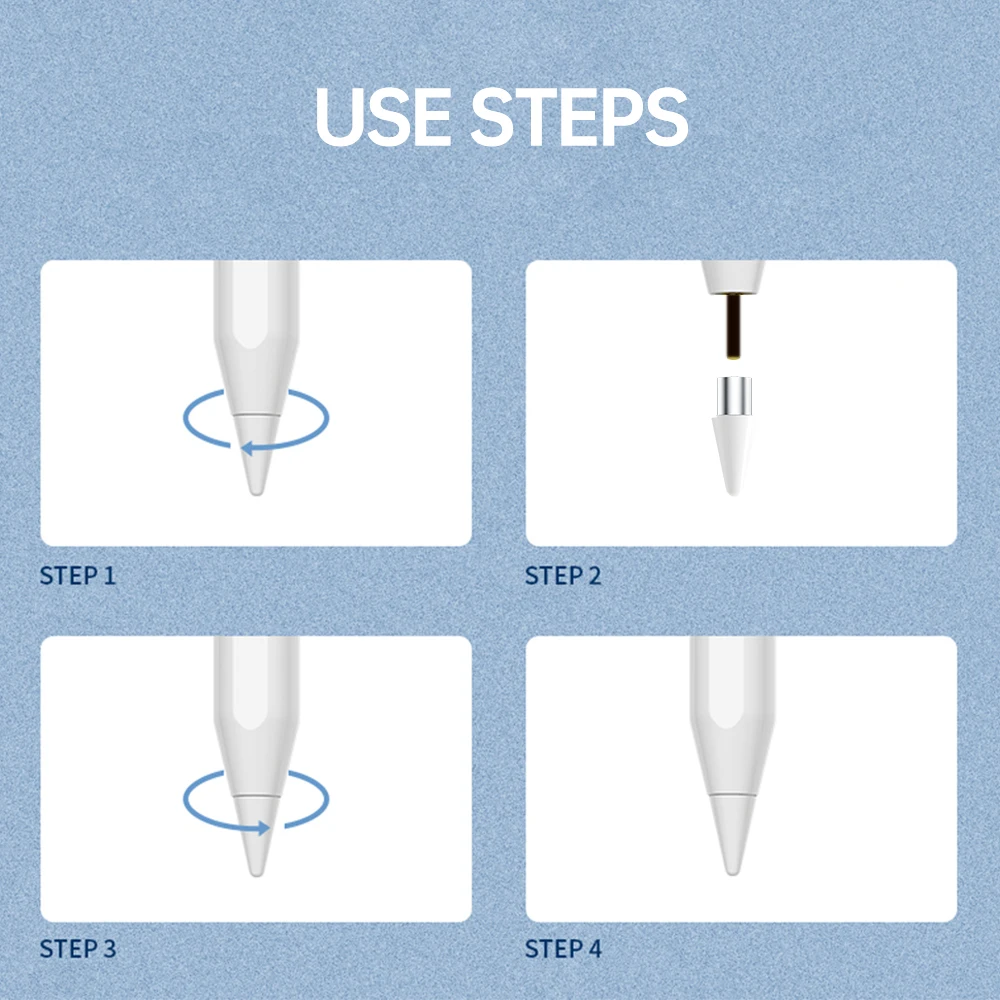 USE STEPS

STEP 1

STEP 2

STEP 3

STEP 4