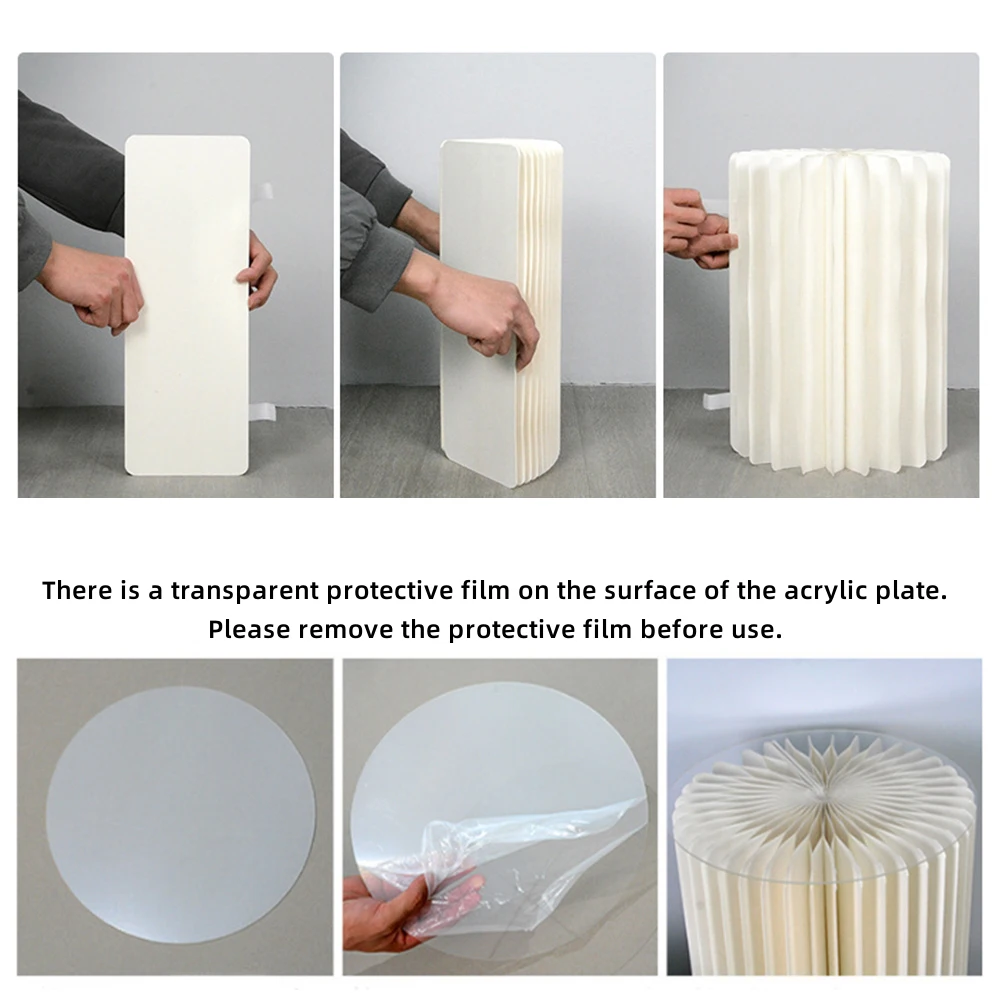 There is a transparent protective film on the surface of the acrylic plate.
Please remove the protective film before use.