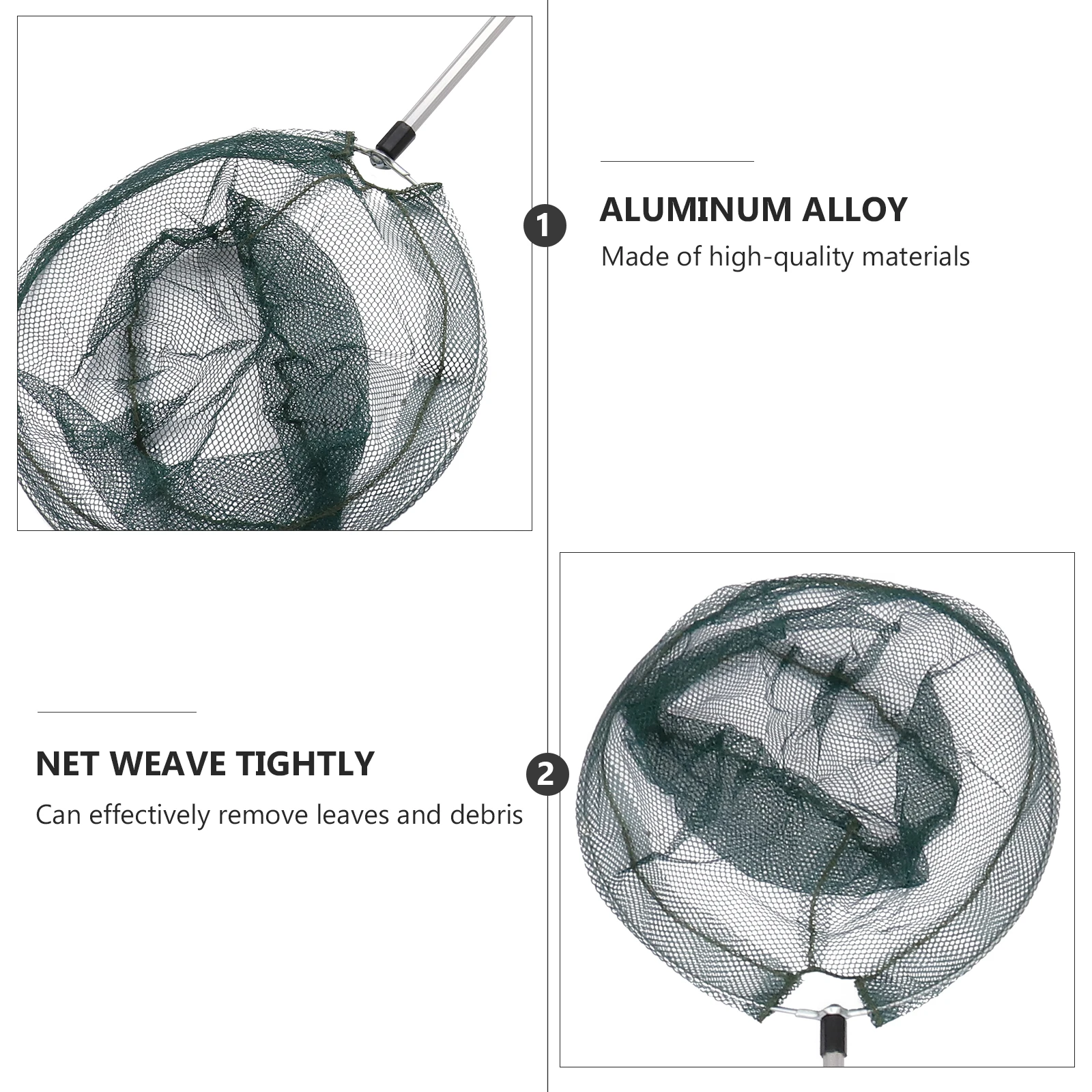 1

ALUMINUM ALLOY

Made of high-quality materials

NET WEAVE TIGHTLY

Can effectively remove leaves and debris

2