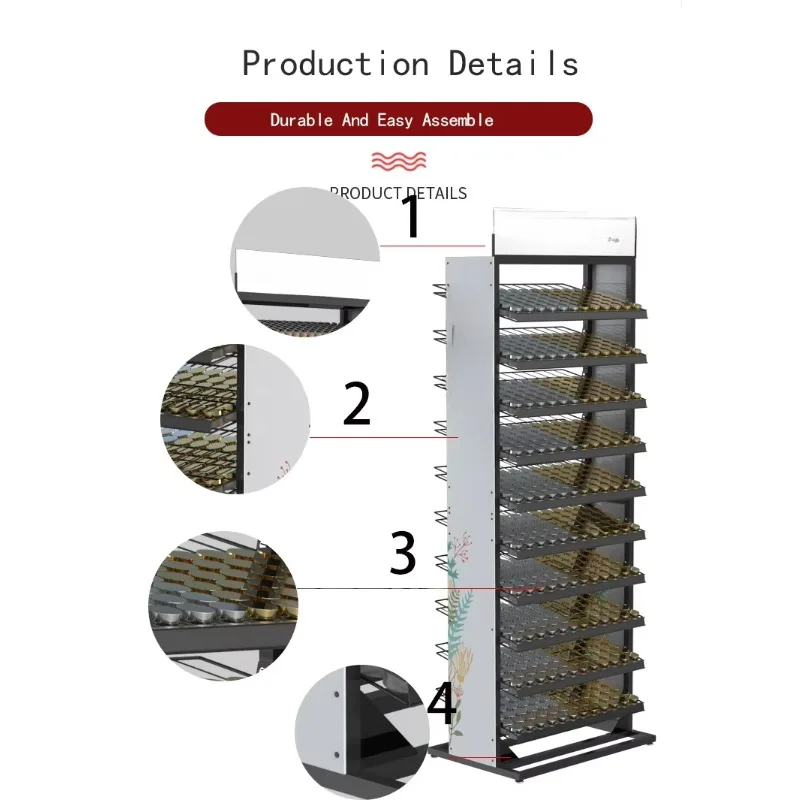 Production Details

Durable And Easy Assemble

PRODUCT DETAILS

1

2

3

4