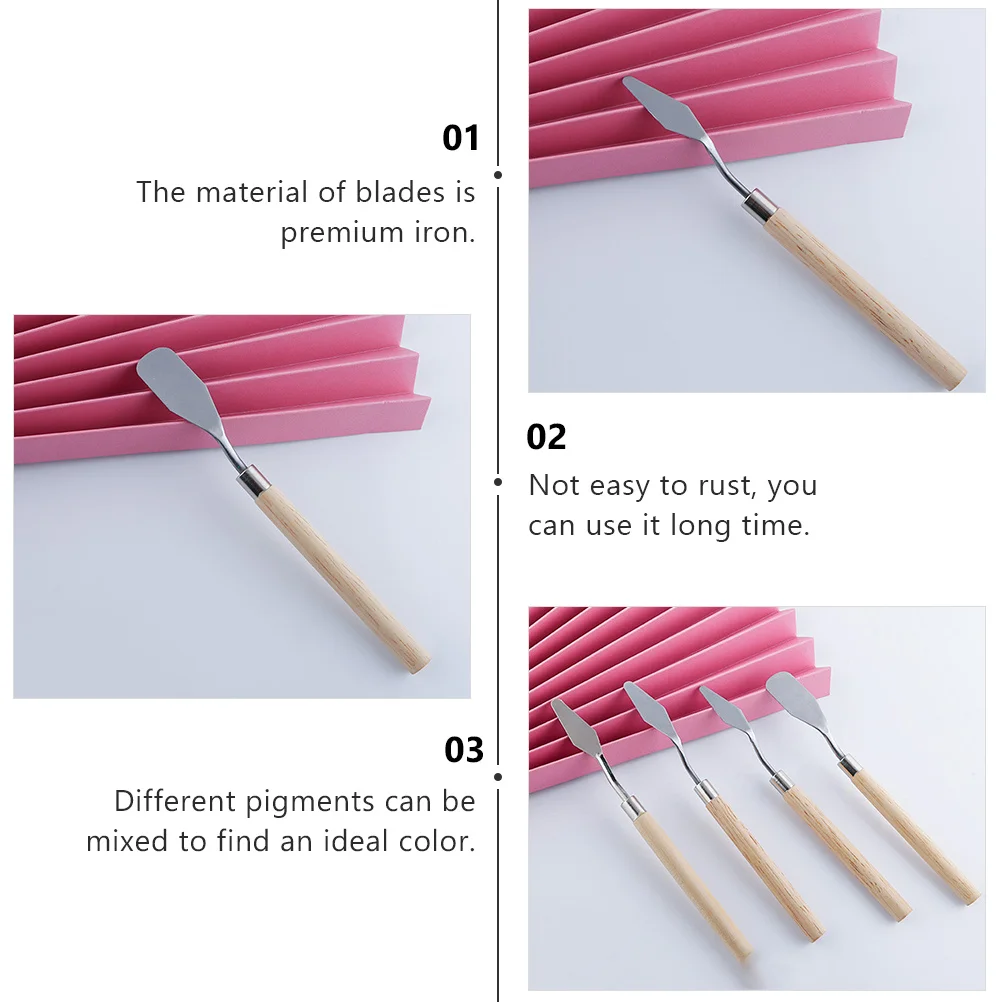 01
The material of blades is premium iron.

02
Not easy to rust, you can use it long time.

03
Different pigments can be mixed to find an ideal color.