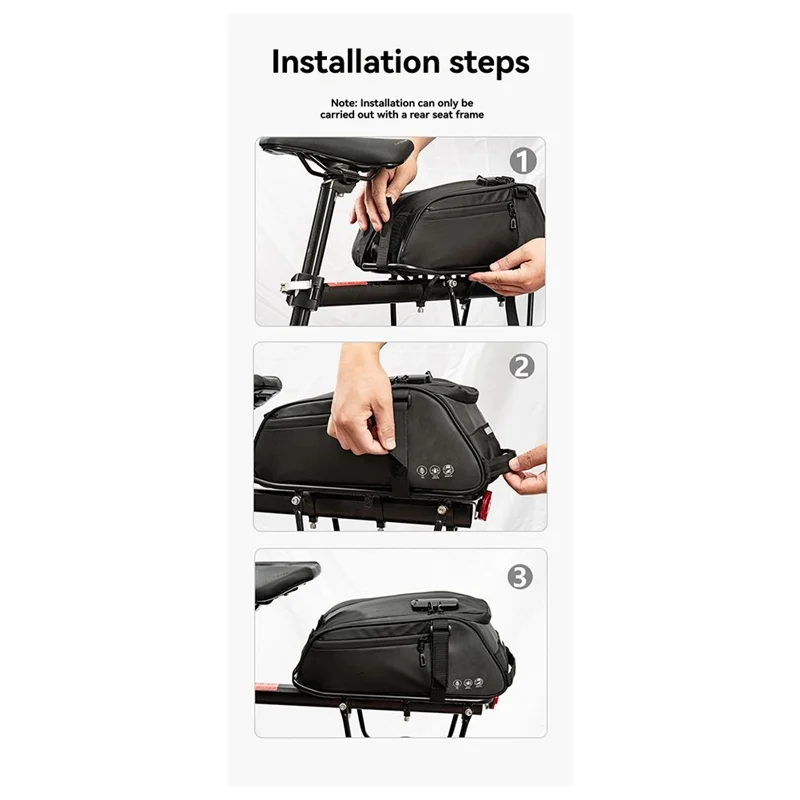 Installation steps

Note: Installation can only be carried out with a rear seat frame

1

2

3