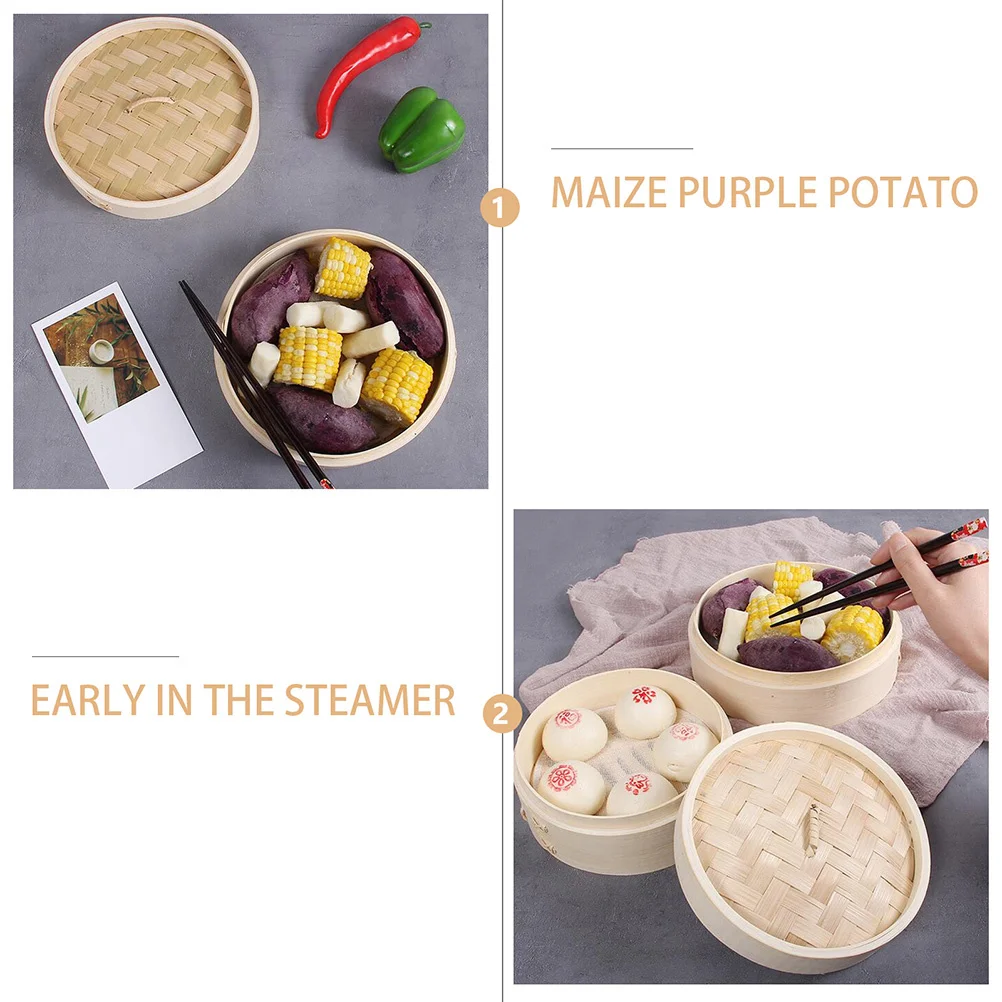 1

MAIZE PURPLE POTATO

EARLY IN THE STEAMER

2