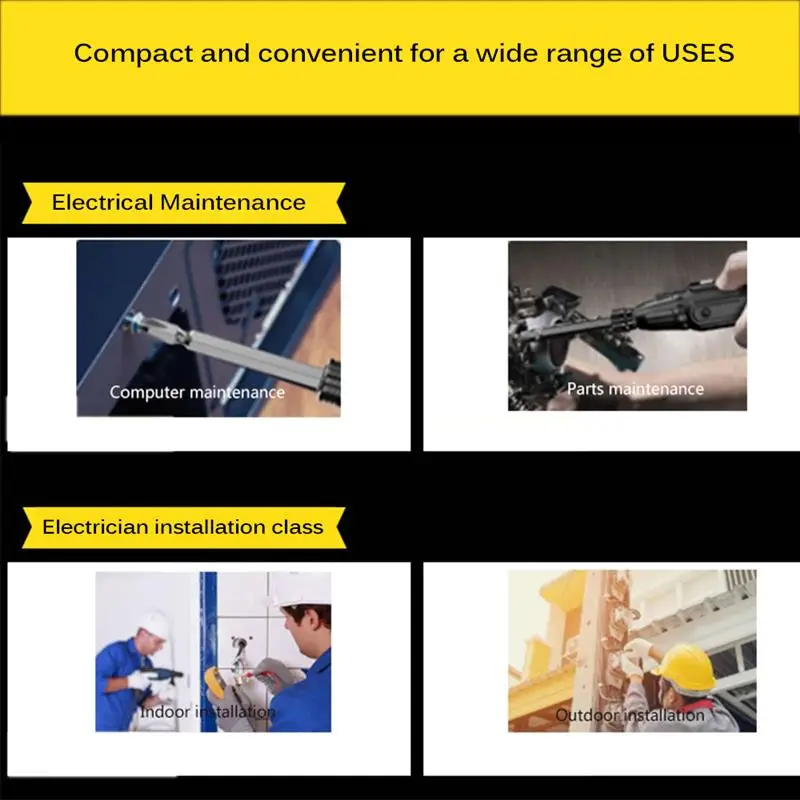 Compact and convenient for a wide range of USES

Electrical Maintenance

Computer maintenance

Parts maintenance

Electrician installation class

Indoor installation

Outdoor installation