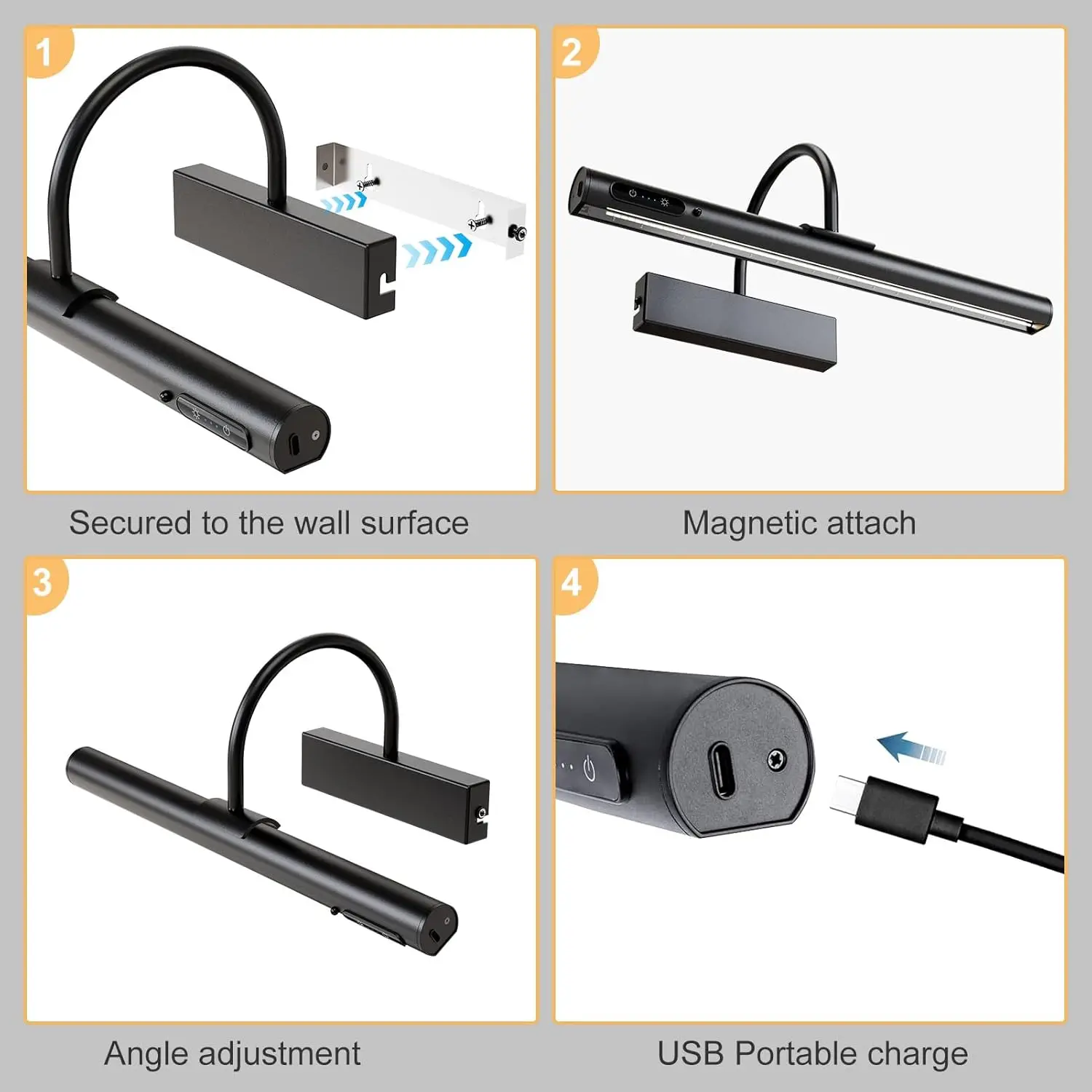 1

Secured to the wall surface

2

Magnetic attach

3

Angle adjustment

4

USB Portable charge