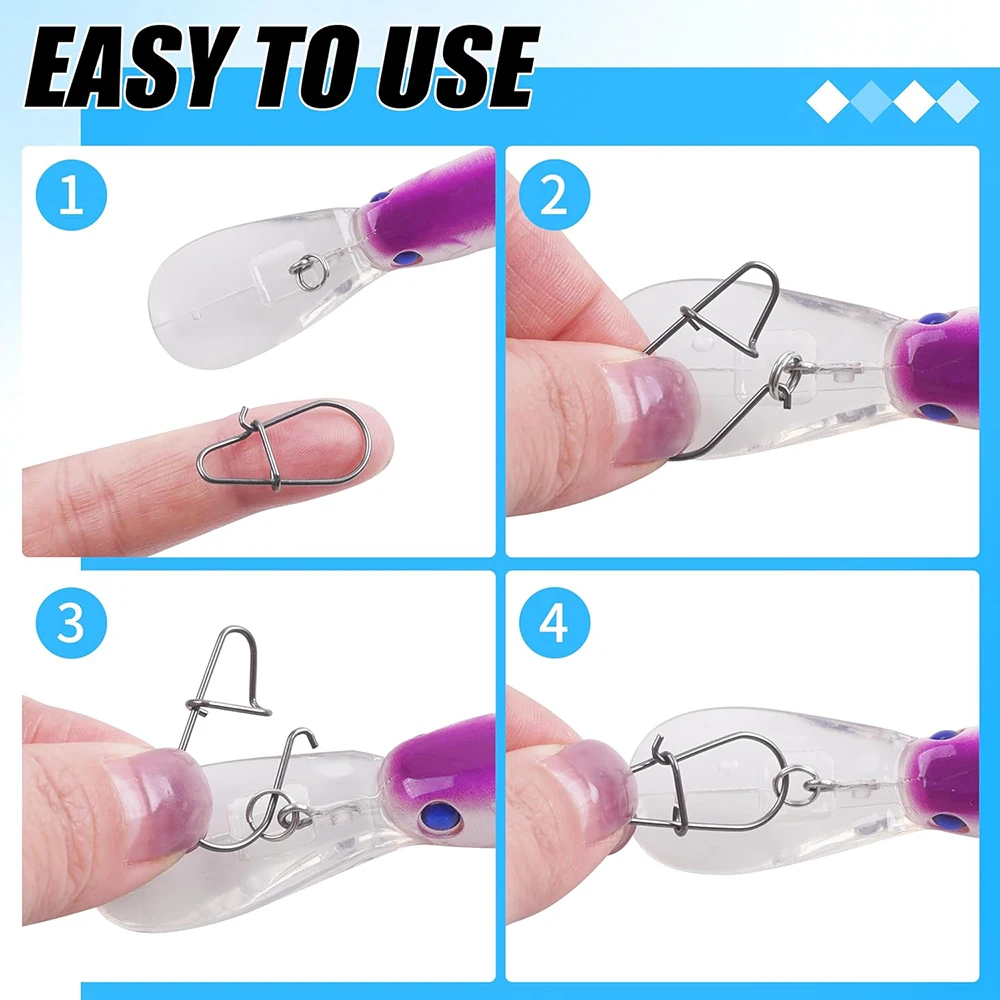 EASY TO USE

1

2

3

4